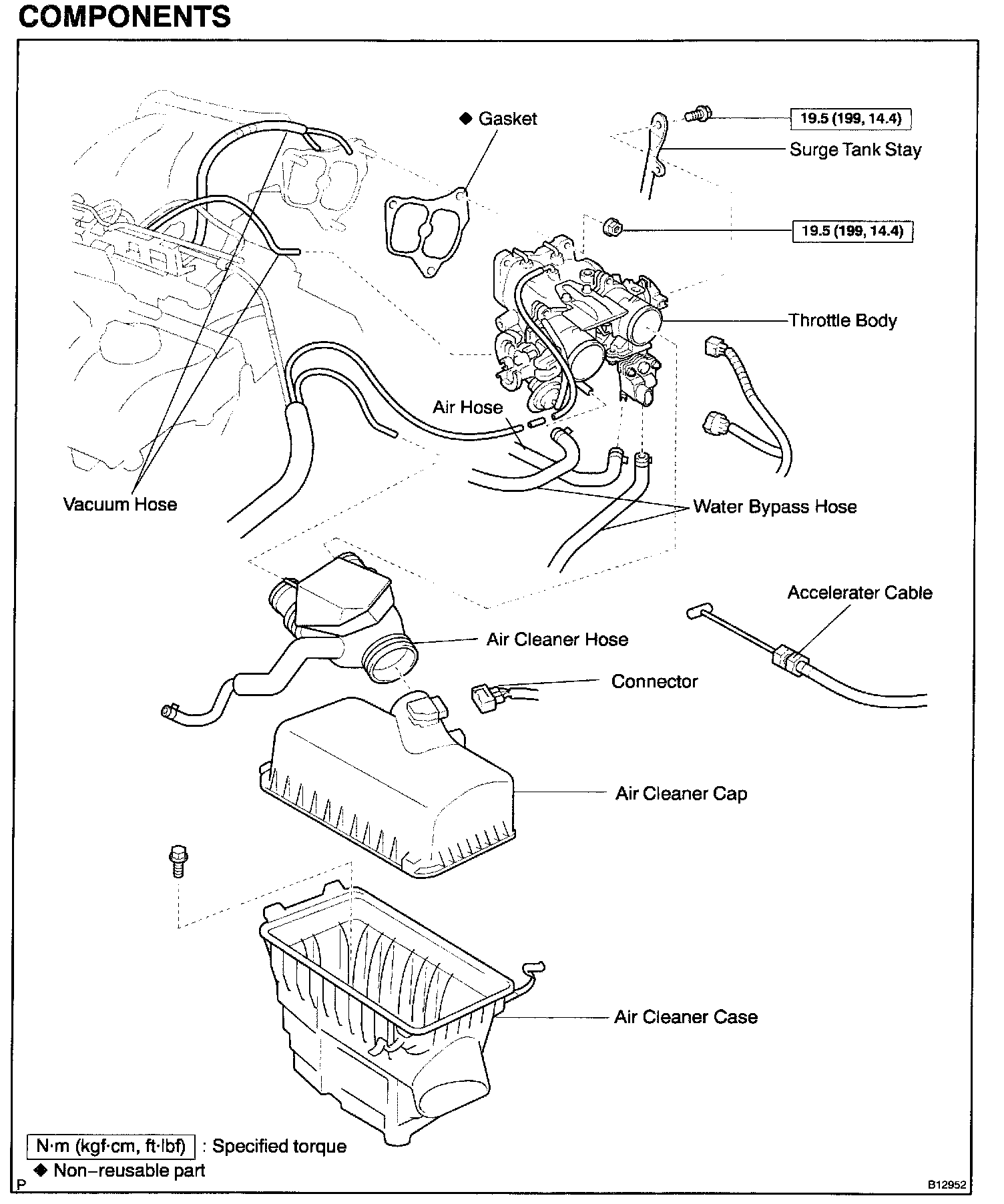 COMPONENTS

◆ Gasket

19.5 (199, 14.4)

Surge Tank Stay

19.5 (199, 14.4)

Throttle Body

Air Hose

Vacuum Hose

Water Bypass Hose

Accelerater Cable

Air Cleaner Hose

Connector

Air Cleaner Cap

Air Cleaner Case

N·m (kgf·cm, ft·lbf) : Specified torque
◆ Non–reusable part

P

B12952