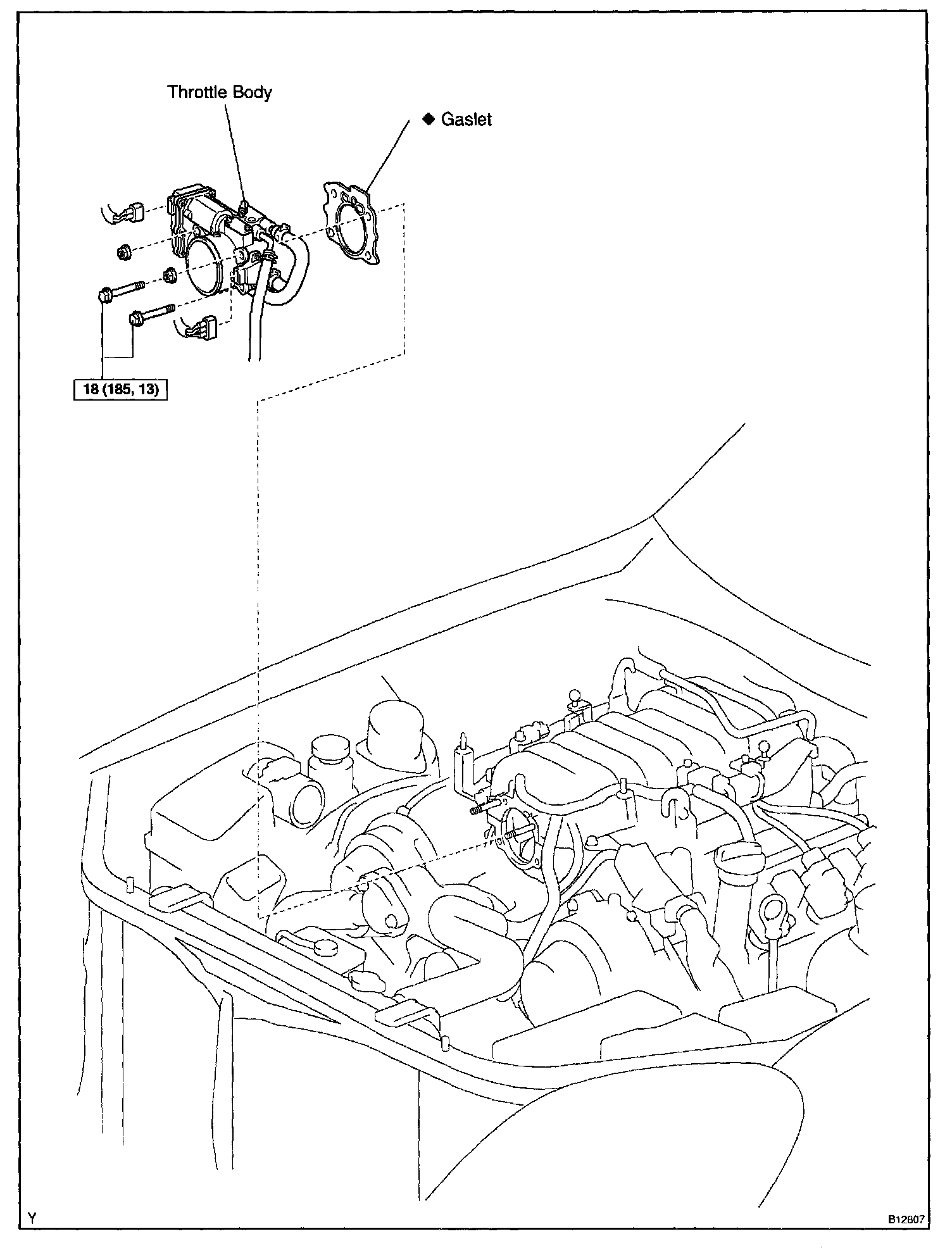 Throttle Body

◆ Gaslet

18 (185, 13)

Y

B12807