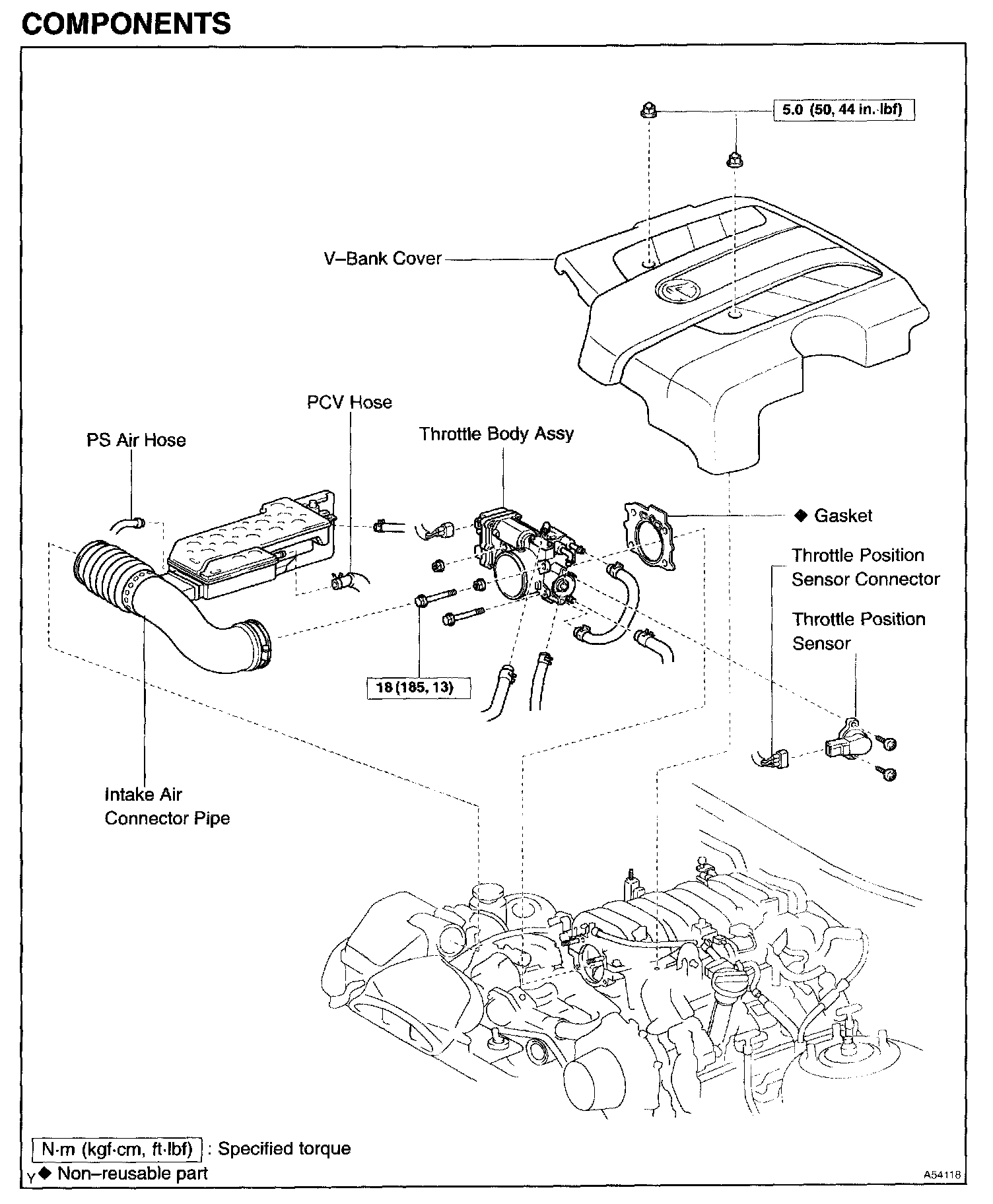 COMPONENTS

5.0 (50, 44 in.·lbf)

V–Bank Cover

PCV Hose

PS Air Hose

Throttle Body Assy

◆ Gasket

Throttle Position Sensor Connector

Throttle Position Sensor

18 (185, 13)

Intake Air Connector Pipe

N·m (kgf·cm, ft·lbf) : Specified torque

Y ◆ Non–reusable part

A54118