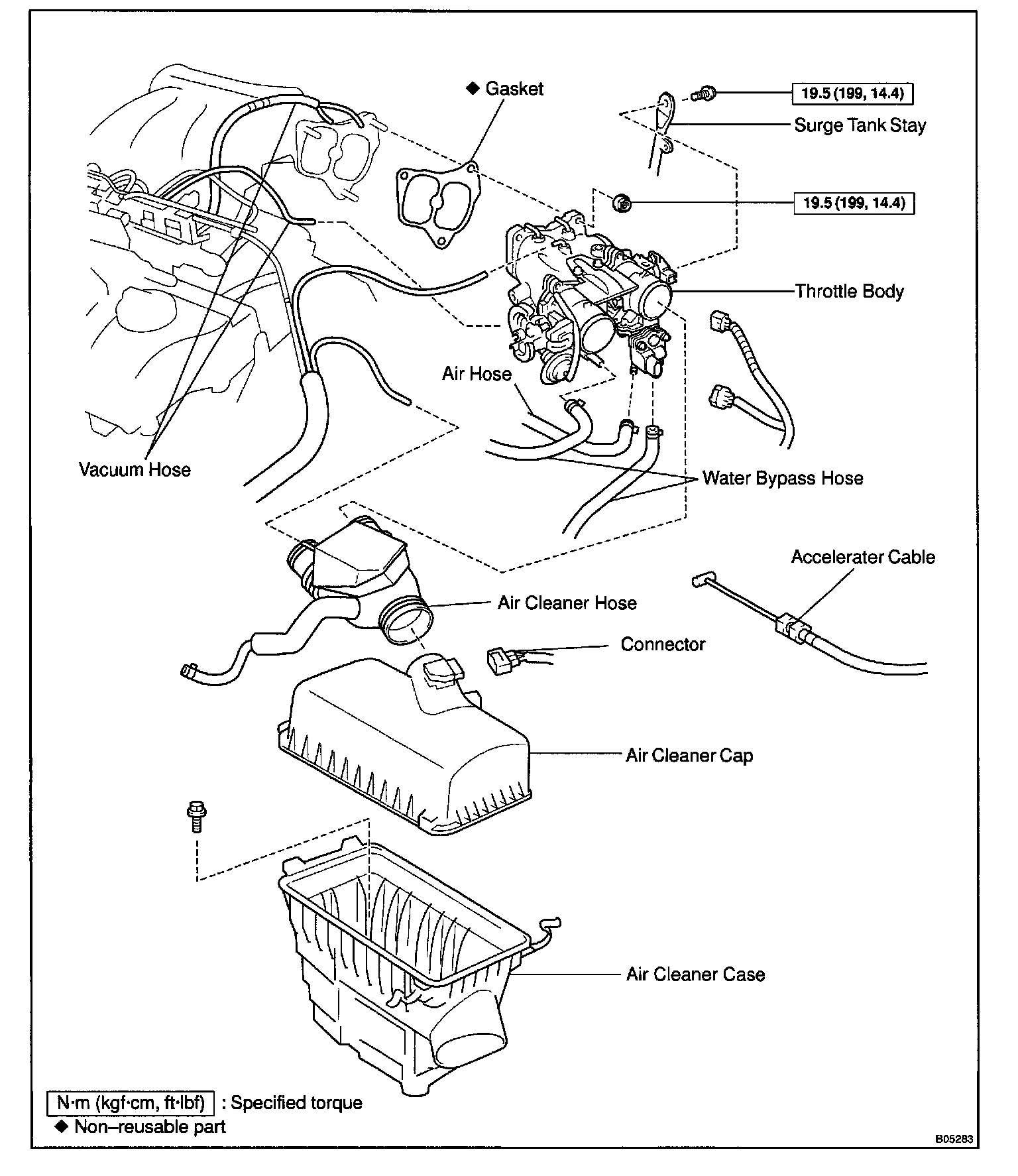 ◆ Gasket

19.5 (199, 14.4)

Surge Tank Stay

19.5 (199, 14.4)

Throttle Body

Air Hose

Vacuum Hose

Water Bypass Hose

Accelerater Cable

Air Cleaner Hose

Connector

Air Cleaner Cap

Air Cleaner Case

N·m (kgf·cm, ft·lbf) : Specified torque
◆ Non–reusable part

B05283