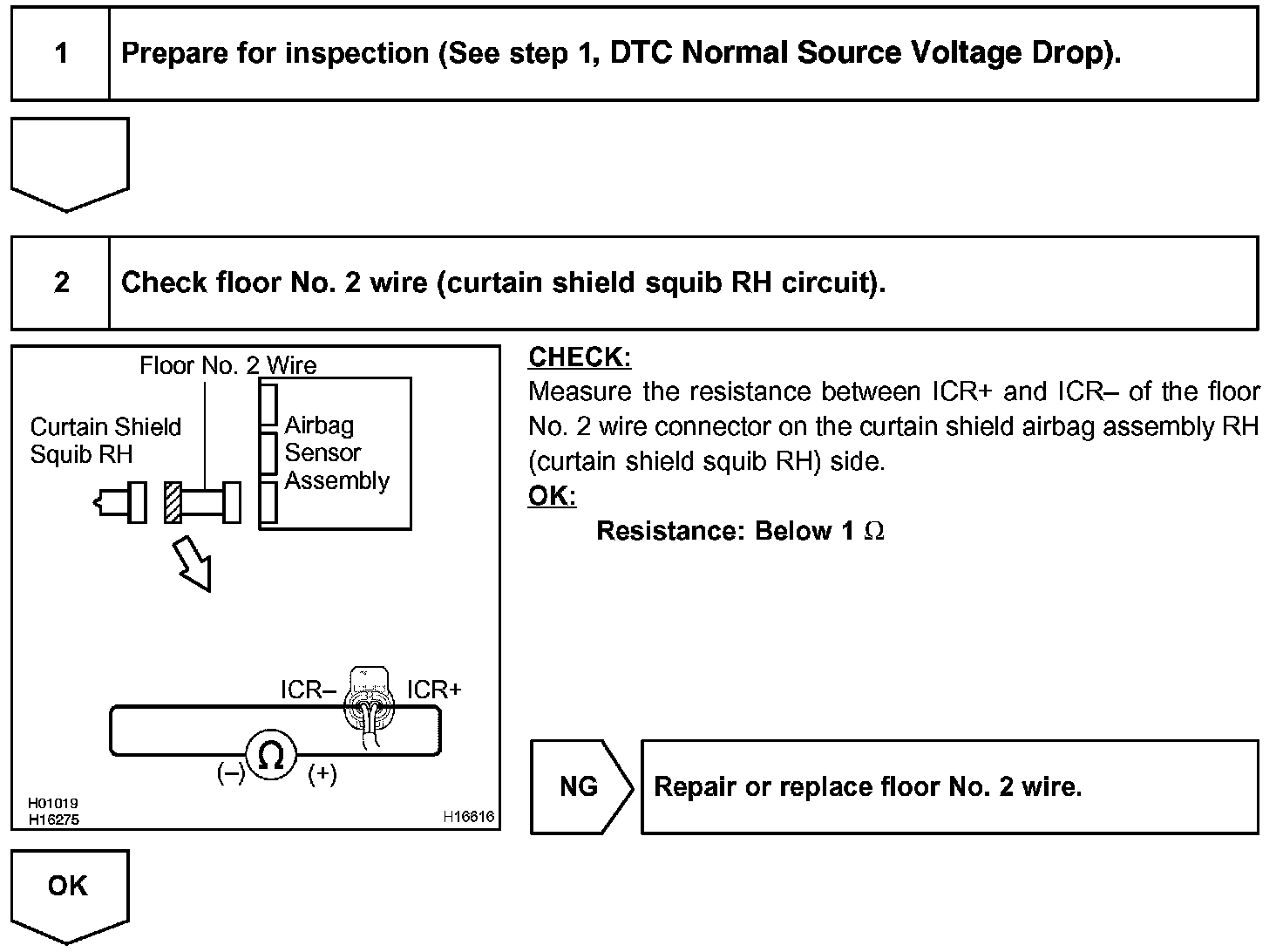 1 Prepare for inspection (See step 1, DTC Normal Source Voltage Drop).

2 Check floor No. 2 wire (curtain shield squib RH circuit).

Floor No. 2 Wire
Curtain Shield Squib RH
Airbag Sensor Assembly
ICR– ICR+
(–) $\Omega$ (+)
H01019
H16275
H16616

CHECK:
Measure the resistance between ICR+ and ICR– of the floor No. 2 wire connector on the curtain shield airbag assembly RH (curtain shield squib RH) side.
OK:
Resistance: Below 1 $\Omega$

NG Repair or replace floor No. 2 wire.

OK