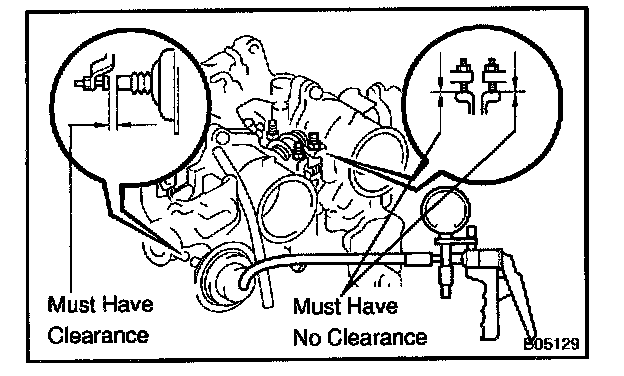 Must Have Clearance

Must Have No Clearance

B05129