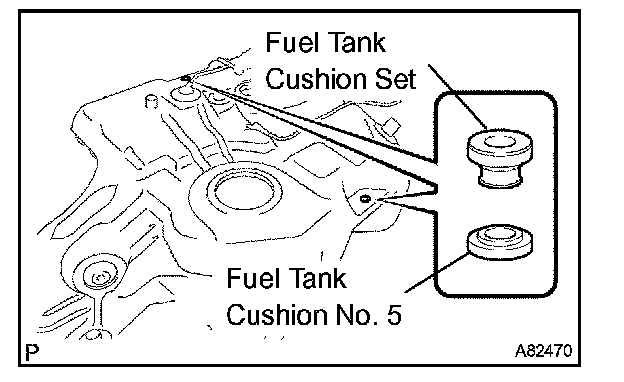 Fuel Tank Cushion Set

Fuel Tank Cushion No. 5

P

A82470