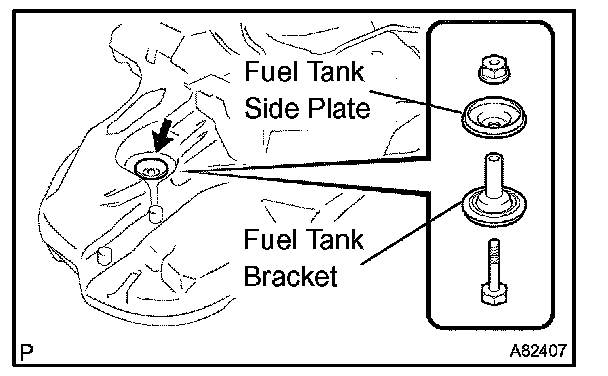 Fuel Tank Side Plate

Fuel Tank Bracket

P

A82407