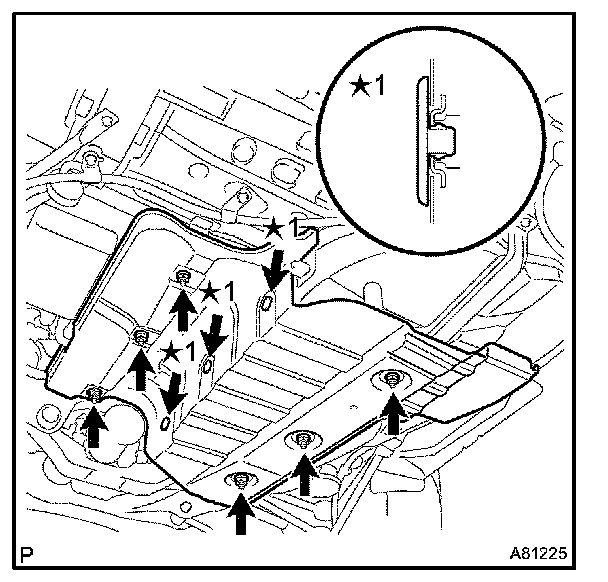 ★1

★1

★1

★1

P

A81225