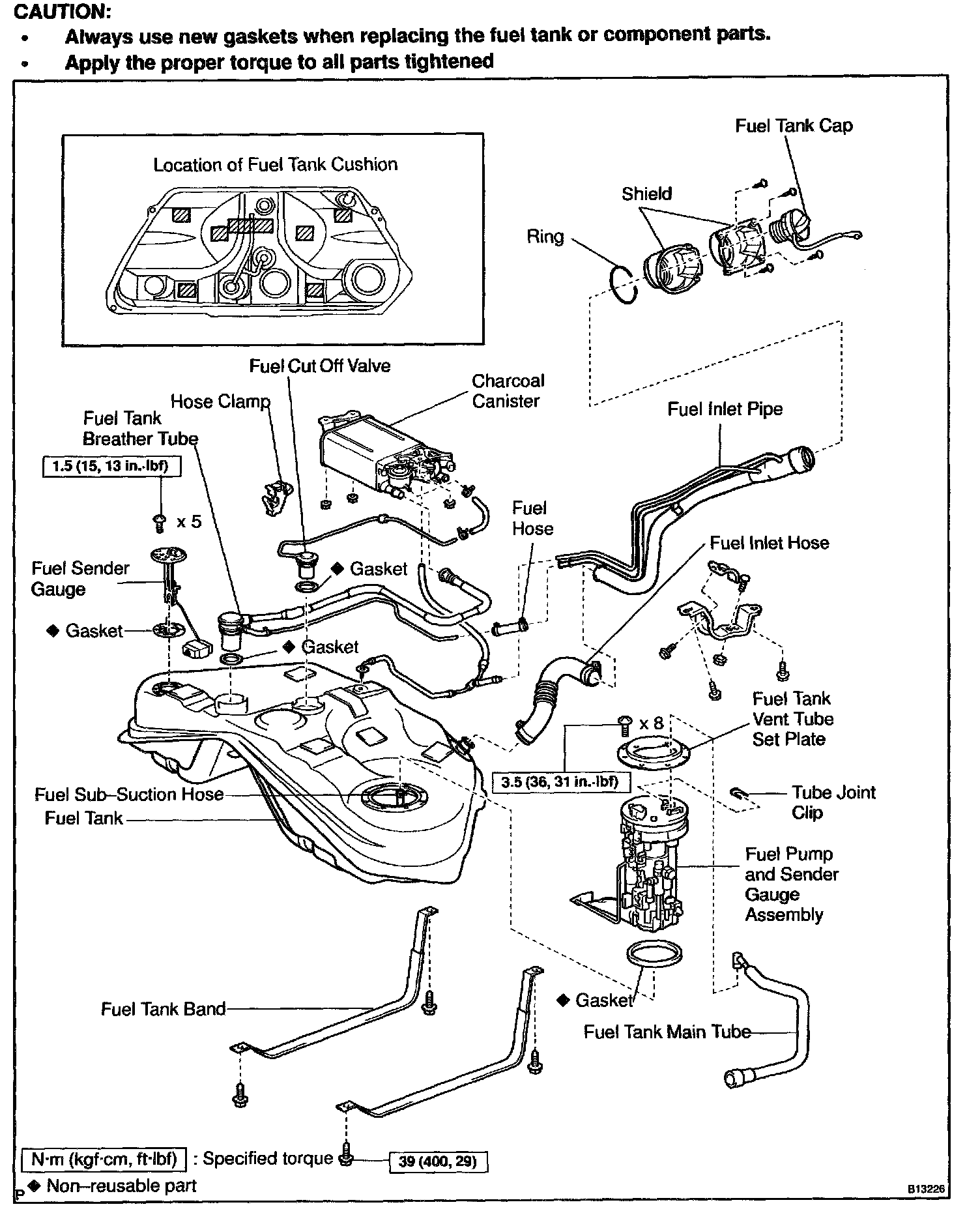 CAUTION:
• Always use new gaskets when replacing the fuel tank or component parts.
• Apply the proper torque to all parts tightened

Location of Fuel Tank Cushion

Fuel Tank Cap

Shield

Ring

Fuel Cut Off Valve

Charcoal Canister

Hose Clamp

Fuel Tank Breather Tube

Fuel Inlet Pipe

1.5 (15, 13 in.·lbf)

x 5

Fuel Hose

Fuel Inlet Hose

Fuel Sender Gauge

◆ Gasket

◆ Gasket

◆ Gasket

Fuel Tank Vent Tube Set Plate

x 8

3.5 (36, 31 in.·lbf)

Fuel Sub–Suction Hose

Fuel Tank

Tube Joint Clip

Fuel Pump and Sender Gauge Assembly

Fuel Tank Band

◆ Gasket

Fuel Tank Main Tube

N·m (kgf·cm, ft·lbf) : Specified torque

39 (400, 29)

◆ Non–reusable part

P

B13226