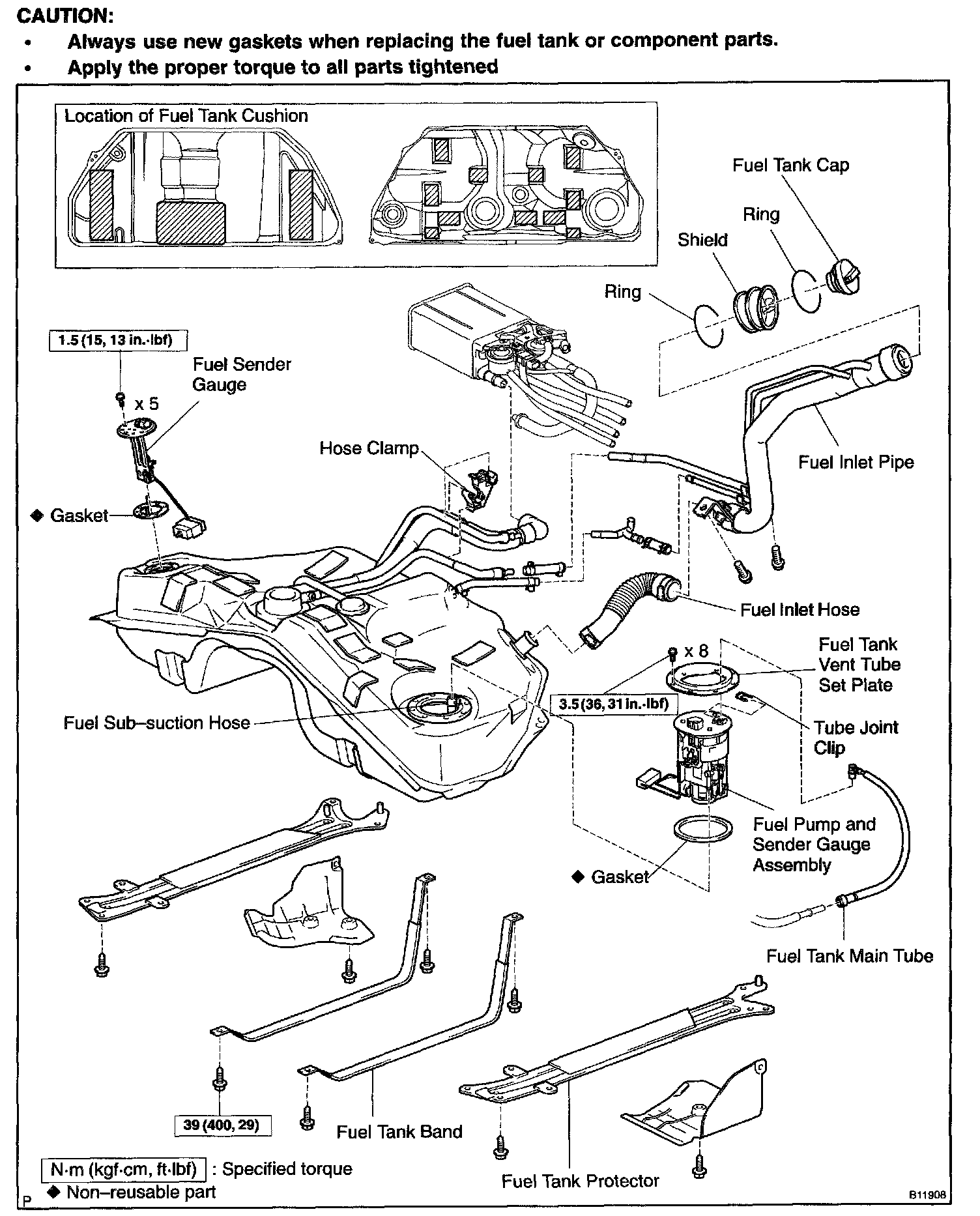 CAUTION:
• Always use new gaskets when replacing the fuel tank or component parts.
• Apply the proper torque to all parts tightened

Location of Fuel Tank Cushion

Fuel Tank Cap
Ring
Shield
Ring

1.5 (15, 13 in.·lbf)
Fuel Sender Gauge
x 5

Hose Clamp
Fuel Inlet Pipe

◆ Gasket

Fuel Inlet Hose
x 8
Fuel Tank Vent Tube Set Plate
3.5 (36, 31 in.·lbf)
Fuel Sub–suction Hose
Tube Joint Clip

Fuel Pump and Sender Gauge Assembly
◆ Gasket

Fuel Tank Main Tube

39 (400, 29)
Fuel Tank Band

N·m (kgf·cm, ft·lbf) : Specified torque
◆ Non–reusable part
Fuel Tank Protector
P
B11908