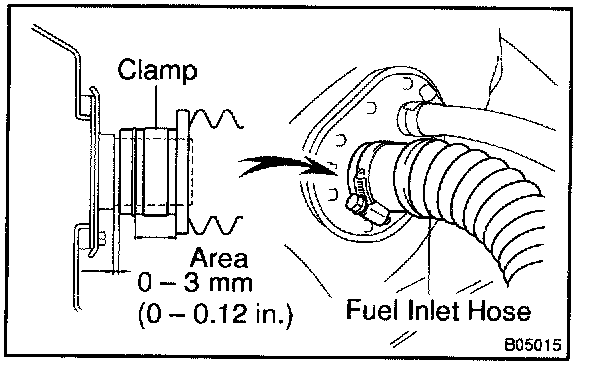 Clamp

Area

0 – 3 mm
(0 – 0.12 in.)

Fuel Inlet Hose

B05015