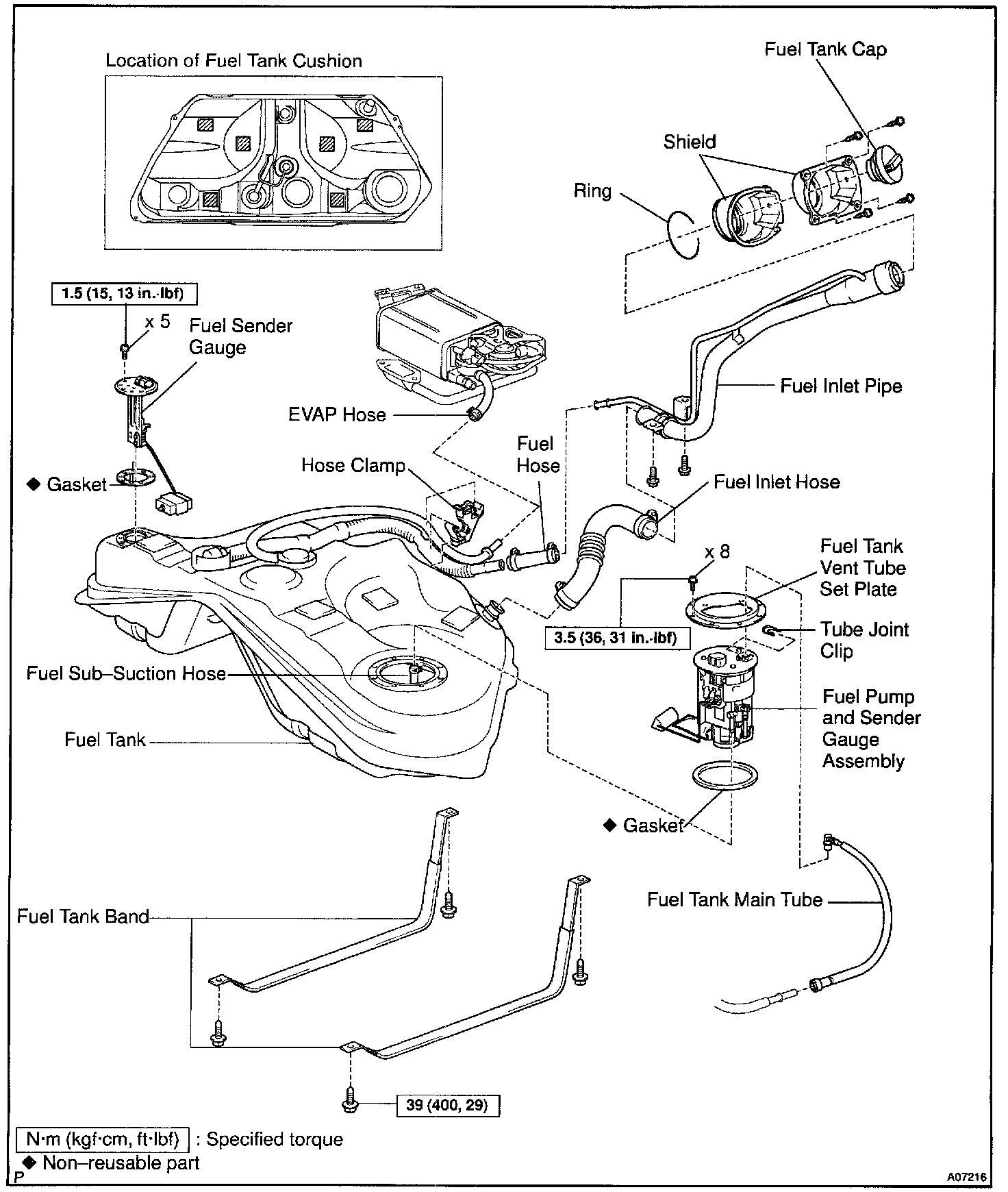 Location of Fuel Tank Cushion

Fuel Tank Cap

Shield

Ring

1.5 (15, 13 in.·lbf)

x 5

Fuel Sender Gauge

EVAP Hose

Fuel Inlet Pipe

Fuel Hose

Hose Clamp

◆ Gasket

Fuel Inlet Hose

x 8

Fuel Tank Vent Tube Set Plate

3.5 (36, 31 in.·lbf)

Tube Joint Clip

Fuel Sub–Suction Hose

Fuel Pump and Sender Gauge Assembly

Fuel Tank

◆ Gasket

Fuel Tank Band

Fuel Tank Main Tube

39 (400, 29)

N·m (kgf·cm, ft·lbf) : Specified torque

◆ Non–reusable part

P

A07216