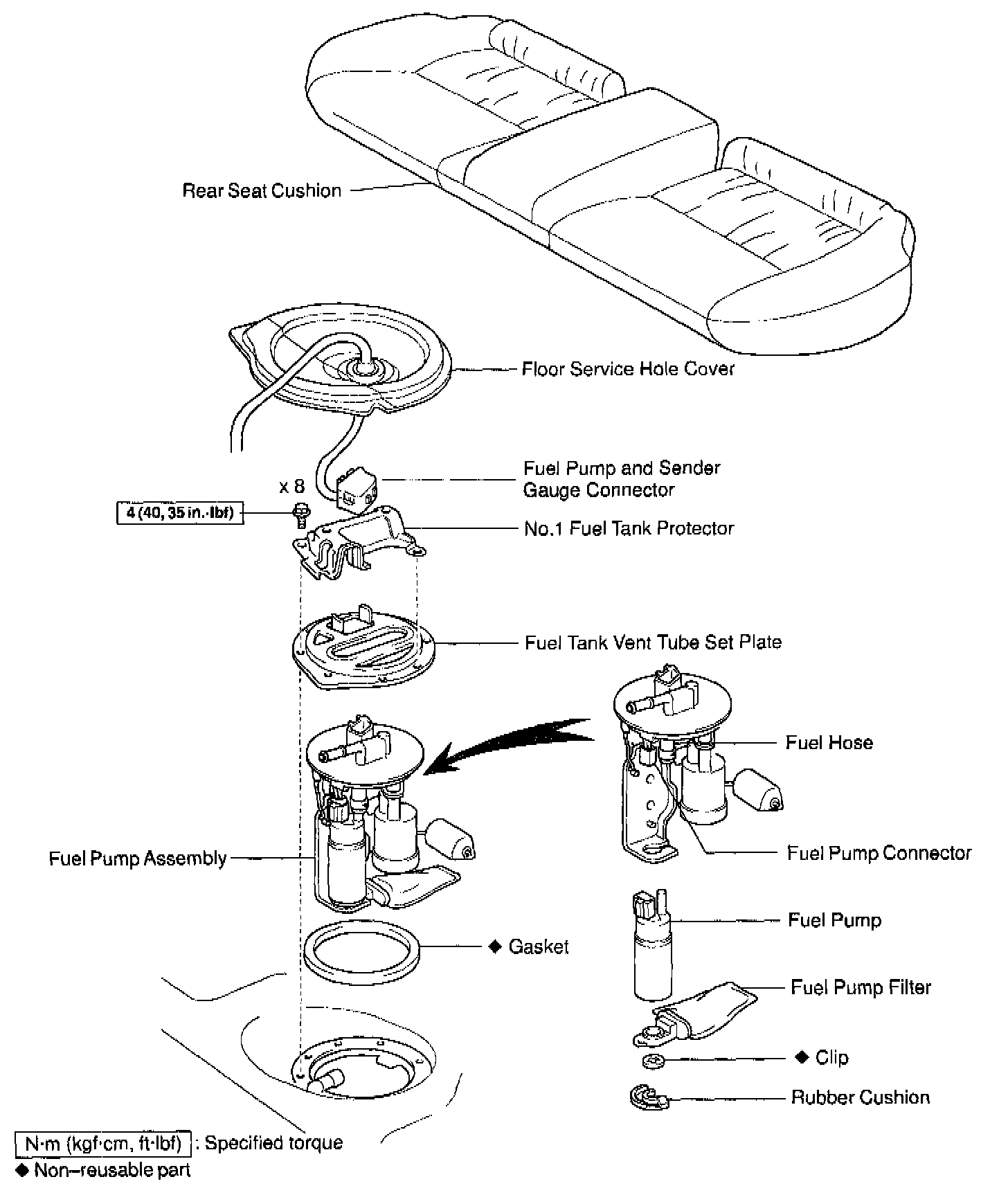 Rear Seat Cushion

Floor Service Hole Cover

Fuel Pump and Sender Gauge Connector

x 8

4 (40, 35 in.·lbf)

No.1 Fuel Tank Protector

Fuel Tank Vent Tube Set Plate

Fuel Hose

Fuel Pump Assembly

Fuel Pump Connector

Fuel Pump

◆ Gasket

Fuel Pump Filter

◆ Clip

Rubber Cushion

N·m (kgf·cm, ft·lbf) : Specified torque

◆ Non–reusable part