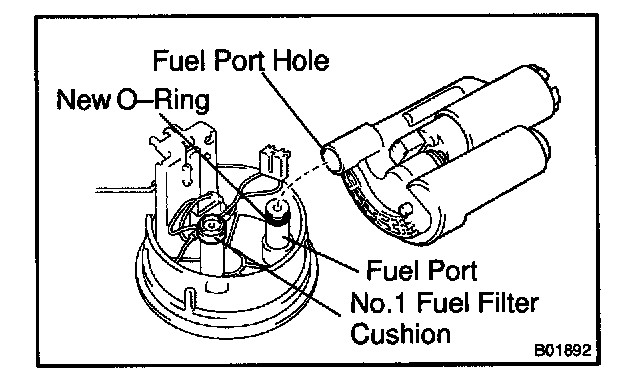 Fuel Port Hole
New O–Ring
Fuel Port
No.1 Fuel Filter Cushion
B01892