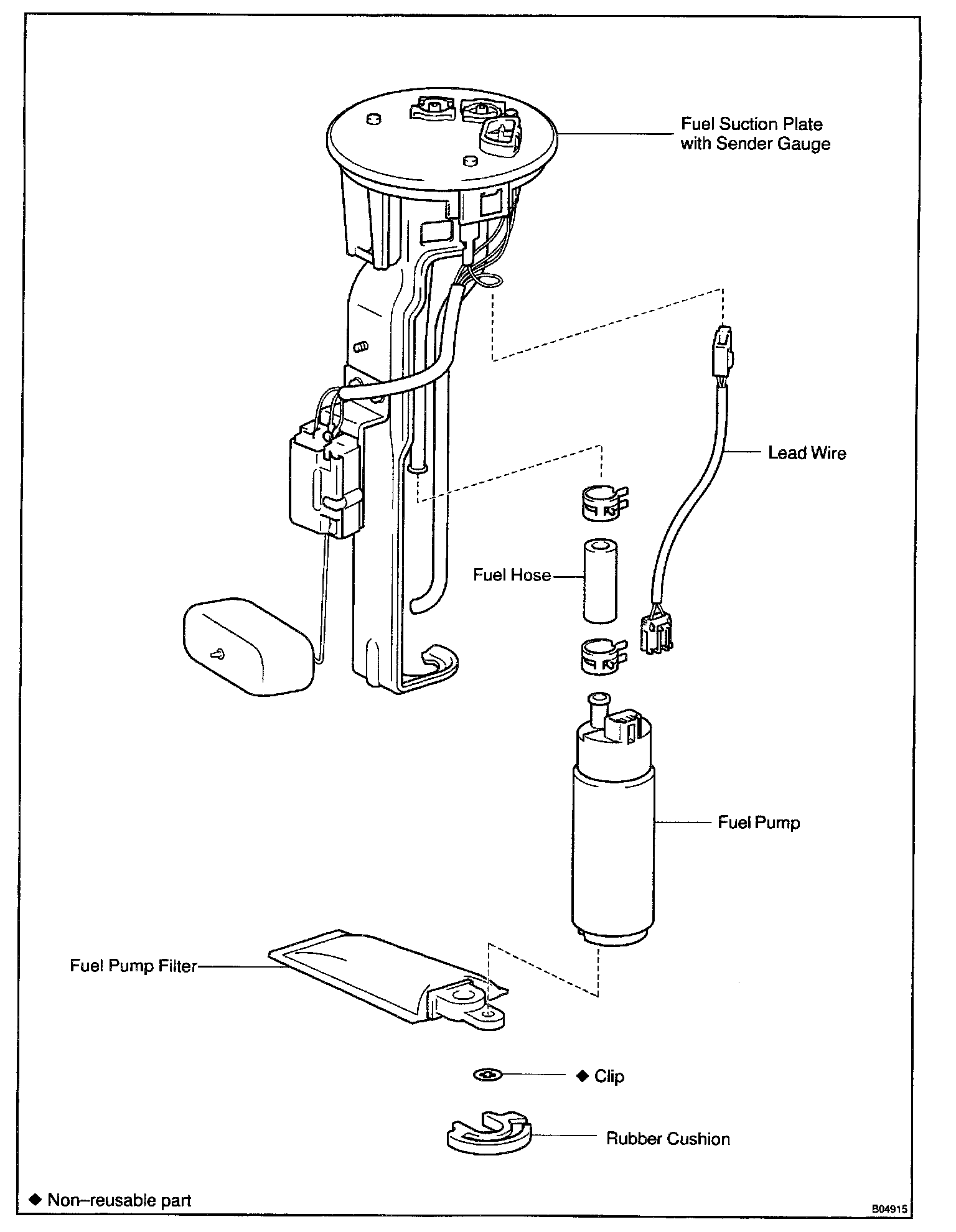 Fuel Suction Plate with Sender Gauge

Lead Wire

Fuel Hose

Fuel Pump

Fuel Pump Filter

◆ Clip

Rubber Cushion

◆ Non–reusable part

B04915