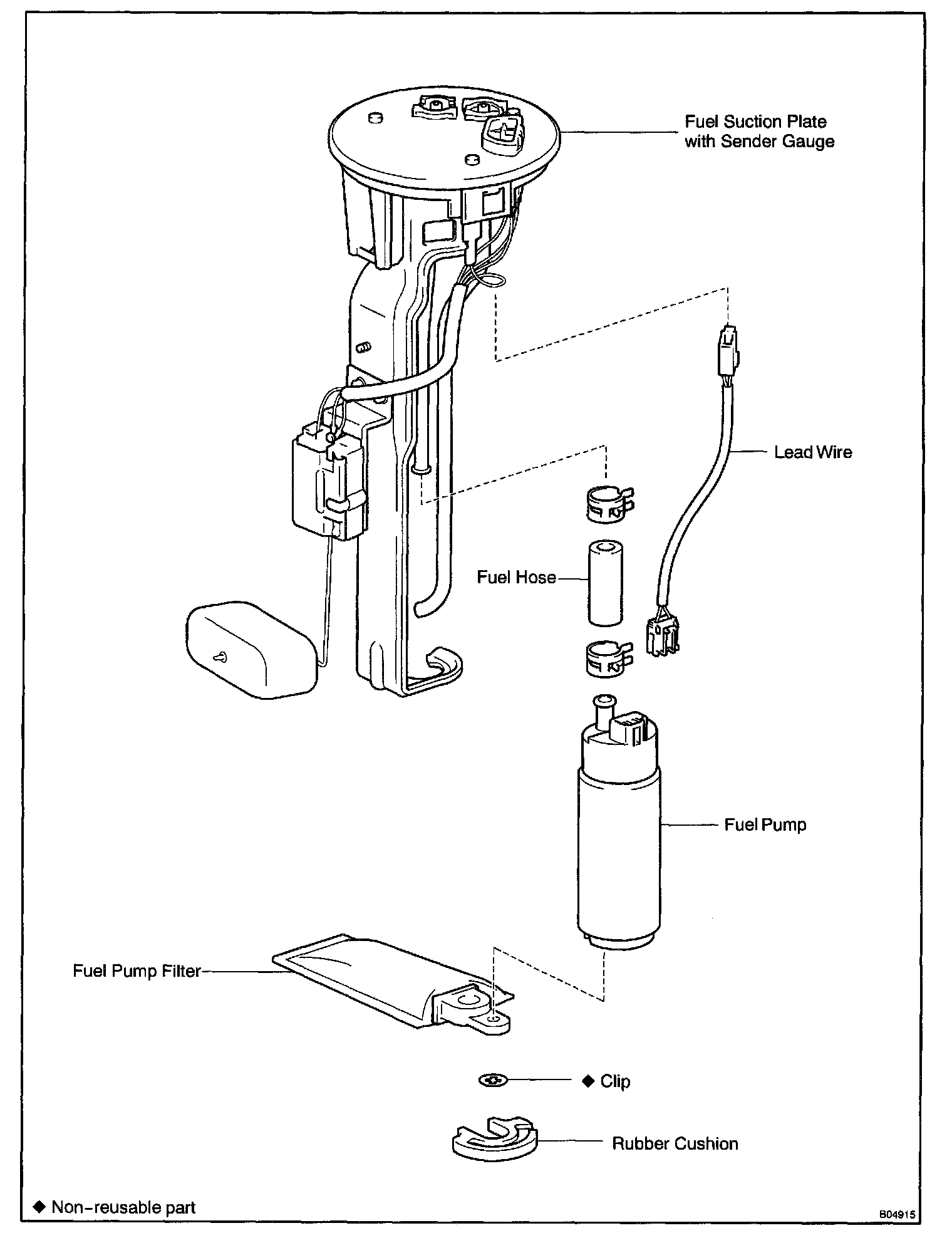 Fuel Suction Plate with Sender Gauge

Lead Wire

Fuel Hose

Fuel Pump

Fuel Pump Filter

◆ Clip

Rubber Cushion

◆ Non-reusable part

B04915