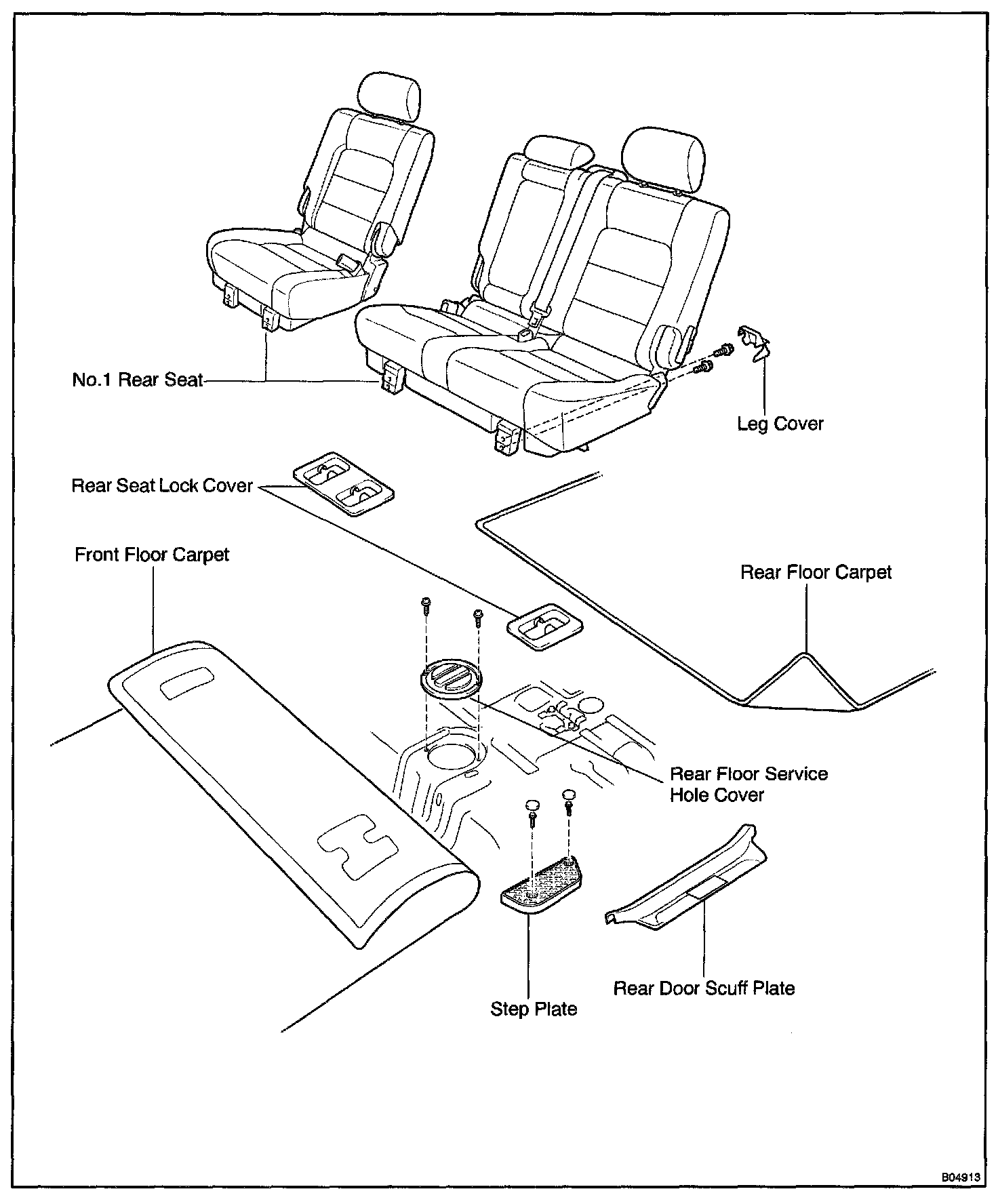 No.1 Rear Seat

Leg Cover

Rear Seat Lock Cover

Front Floor Carpet

Rear Floor Carpet

Rear Floor Service Hole Cover

Step Plate

Rear Door Scuff Plate

B04913