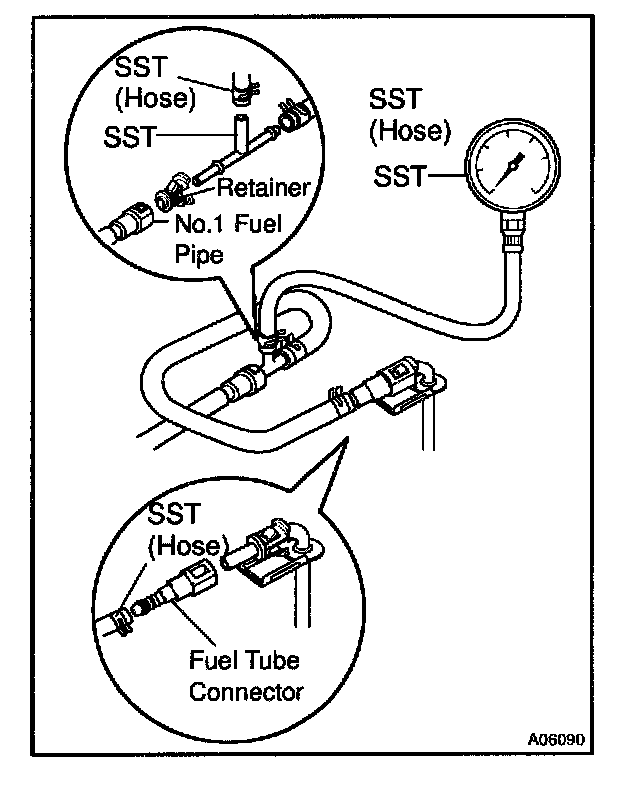 SST
(Hose)
SST
Retainer
No.1 Fuel
Pipe
SST
(Hose)
SST
SST
(Hose)
Fuel Tube
Connector
A06090