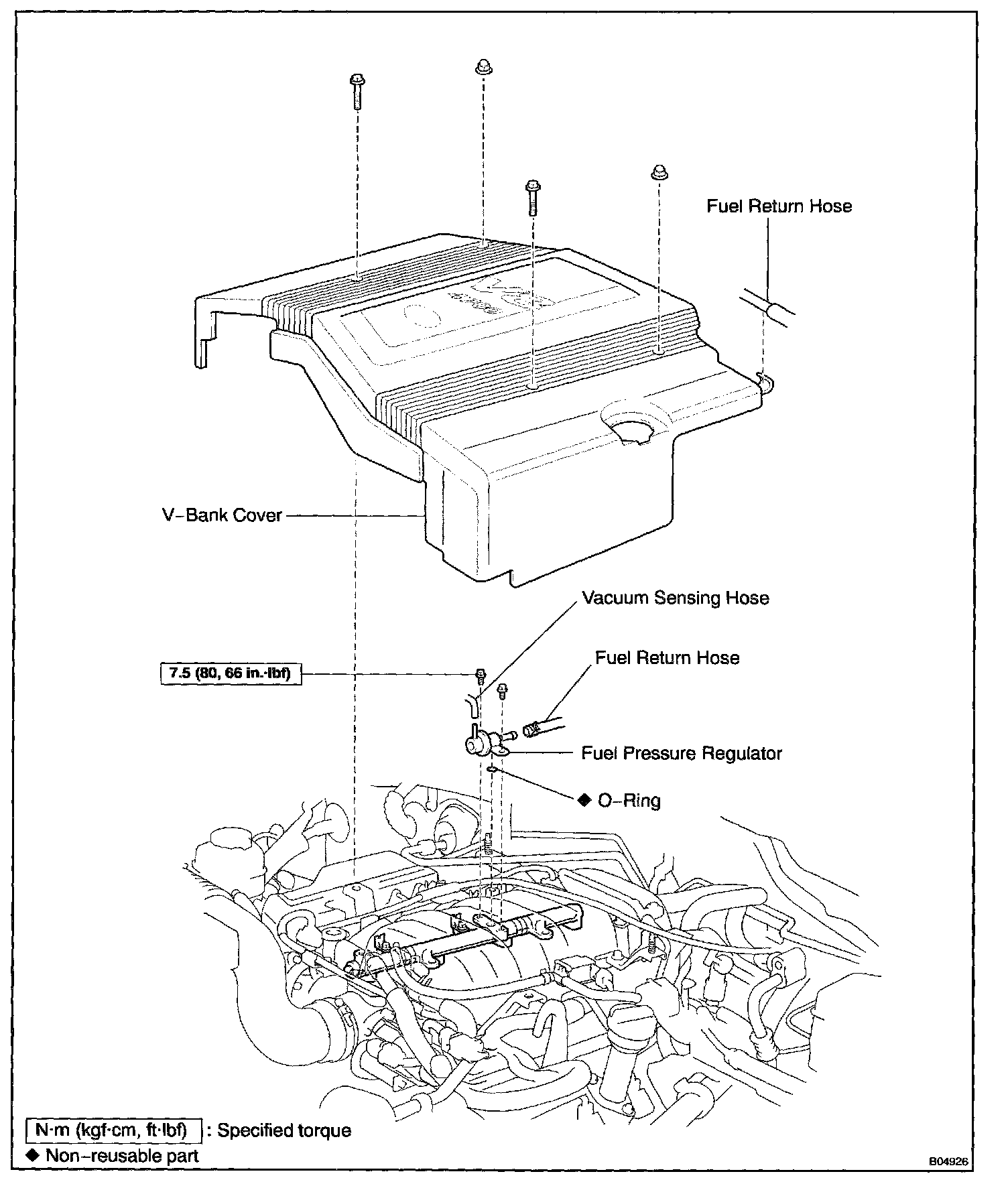 Fuel Return Hose

V–Bank Cover

Vacuum Sensing Hose

7.5 (80, 66 in.·lbf)

Fuel Return Hose

Fuel Pressure Regulator

◆ O–Ring

N·m (kgf·cm, ft·lbf) : Specified torque
◆ Non–reusable part

B04926