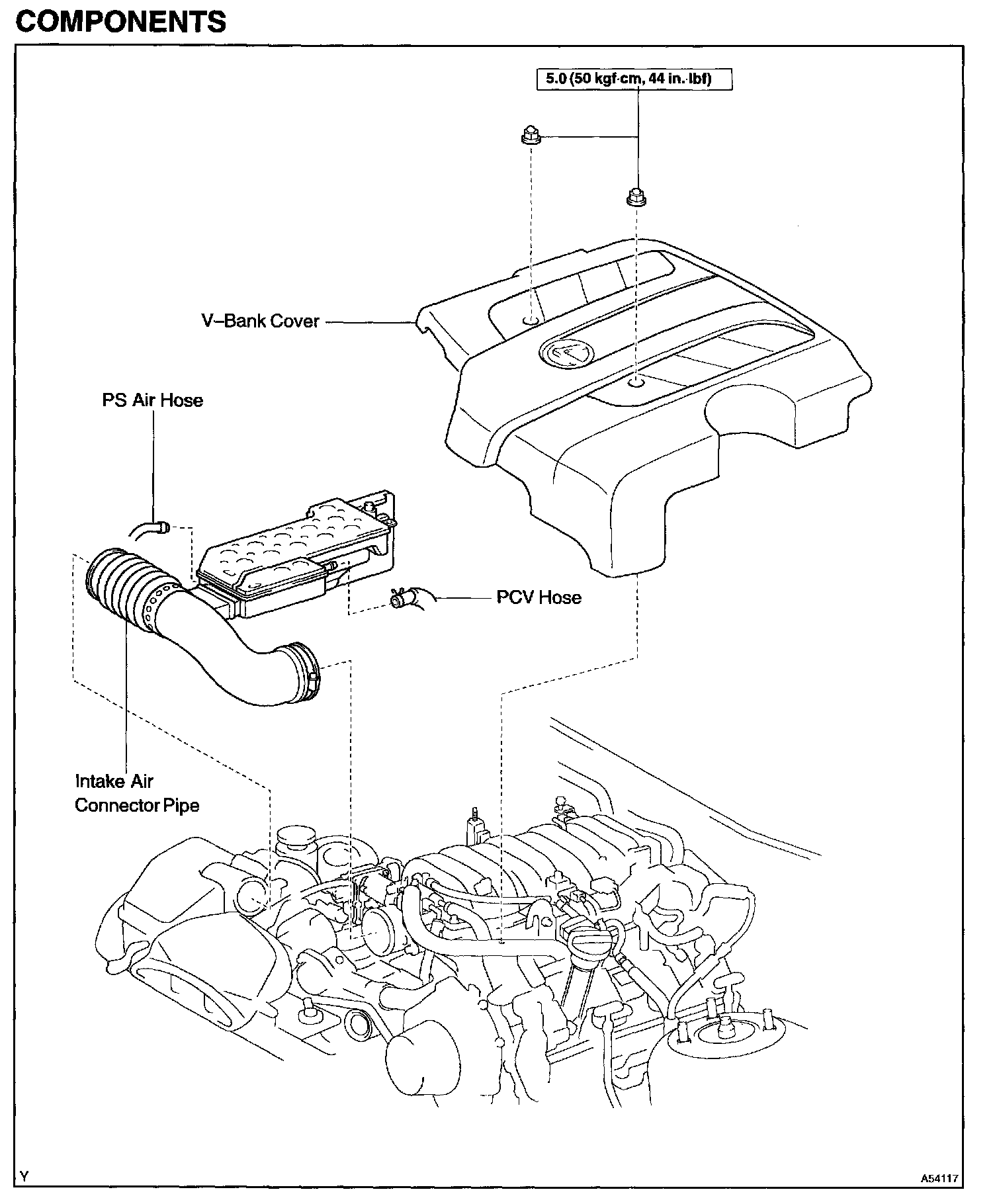 COMPONENTS

5.0 (50 kgf·cm, 44 in.·lbf)

V–Bank Cover

PS Air Hose

PCV Hose

Intake Air Connector Pipe

Y

A54117