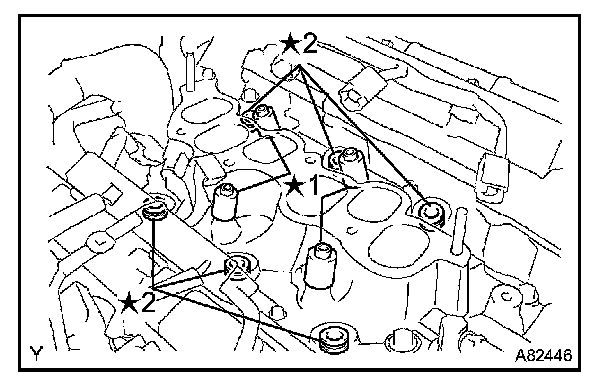 ★2
★1
★2
Y
A82446