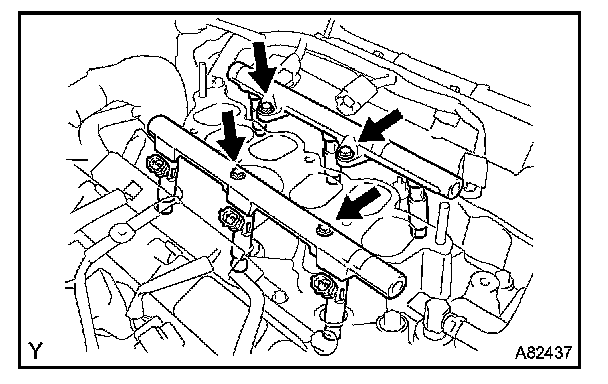 Y

A82437