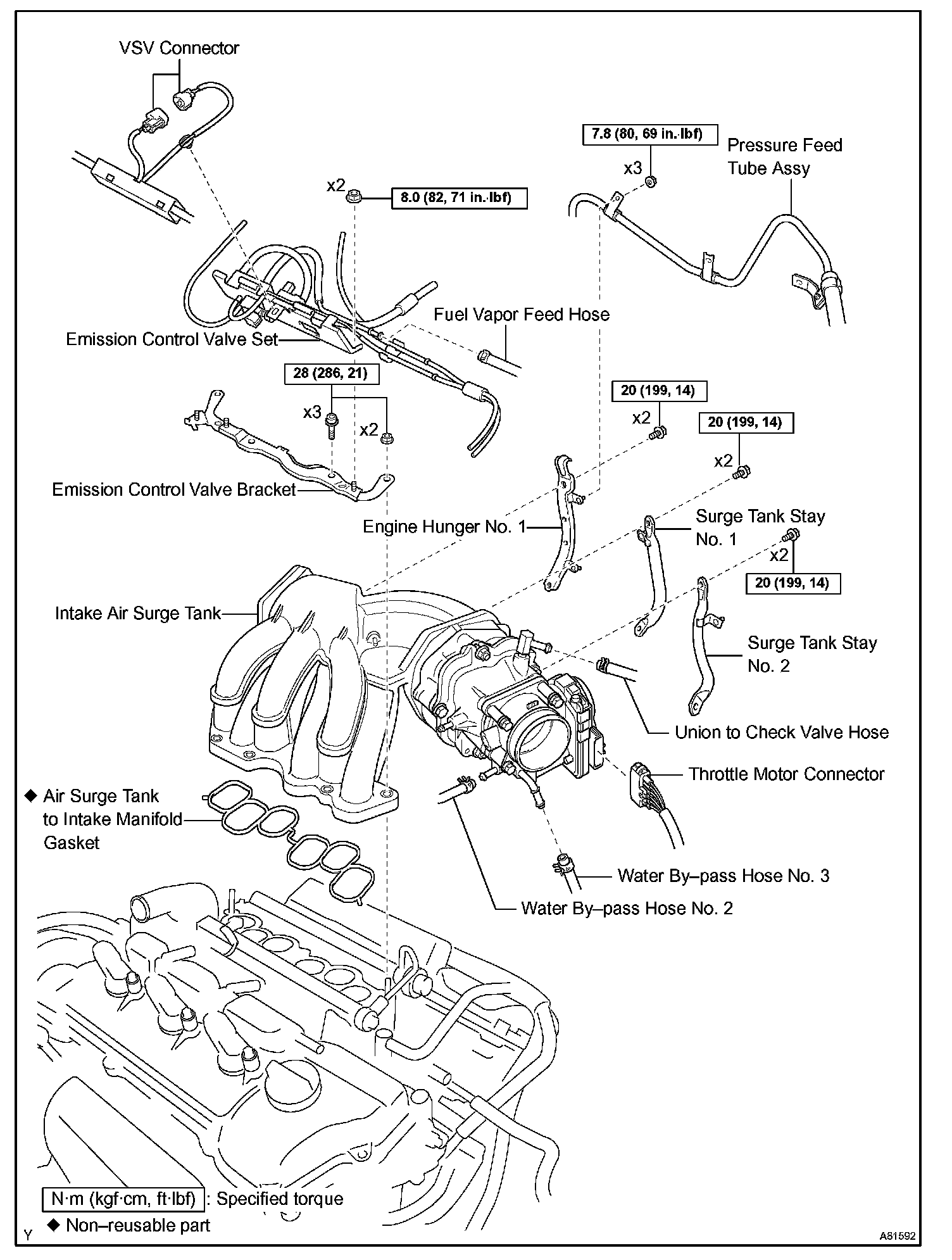 VSV Connector

7.8 (80, 69 in.·lbf)

x3

Pressure Feed Tube Assy

x2

8.0 (82, 71 in.·lbf)

Fuel Vapor Feed Hose

Emission Control Valve Set

28 (286, 21)

x3

x2

20 (199, 14)

x2

20 (199, 14)

x2

Emission Control Valve Bracket

Engine Hunger No. 1

Surge Tank Stay No. 1

x2

20 (199, 14)

Intake Air Surge Tank

Surge Tank Stay No. 2

Union to Check Valve Hose

Throttle Motor Connector

◆ Air Surge Tank to Intake Manifold Gasket

Water By–pass Hose No. 3

Water By–pass Hose No. 2

N·m (kgf·cm, ft·lbf) : Specified torque

◆ Non–reusable part

Y

A81592