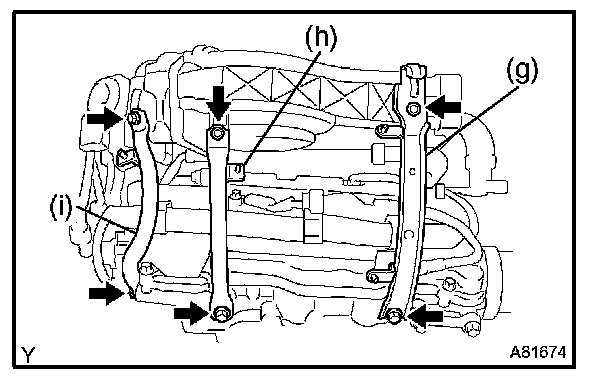 (h)
(g)
(i)
Y
A81674