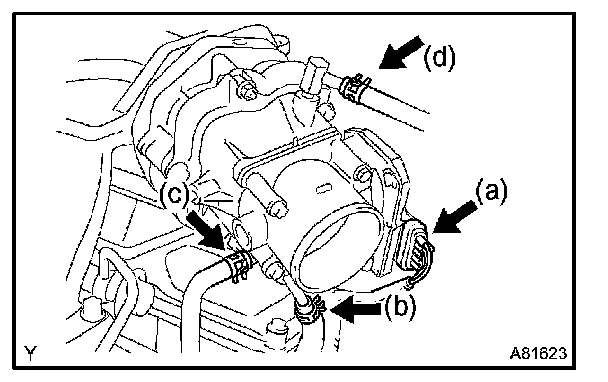 (d)
(c)
(a)
(b)
Y
A81623