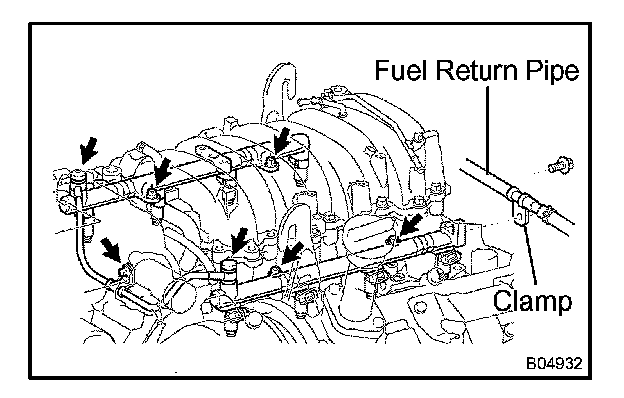 Fuel Return Pipe

Clamp

B04932