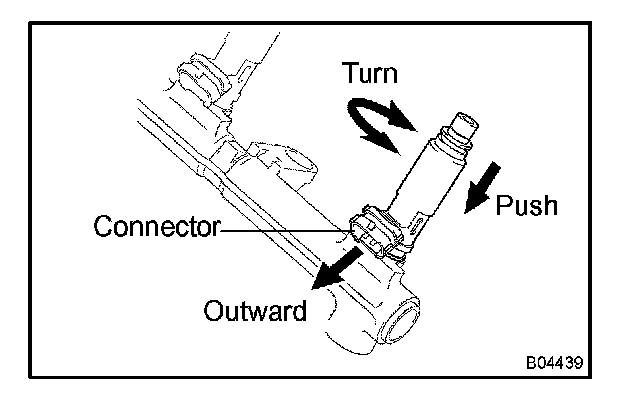 Turn

Push

Connector

Outward

B04439