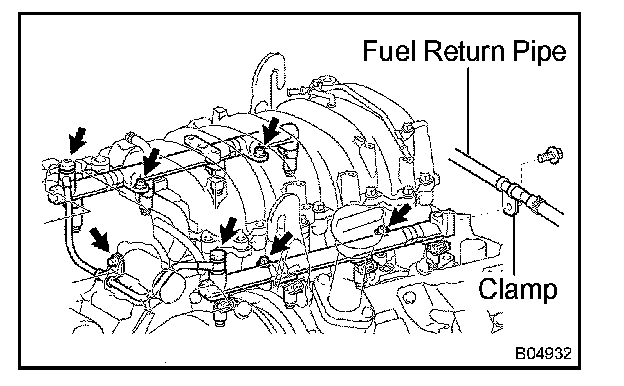 Fuel Return Pipe

Clamp

B04932