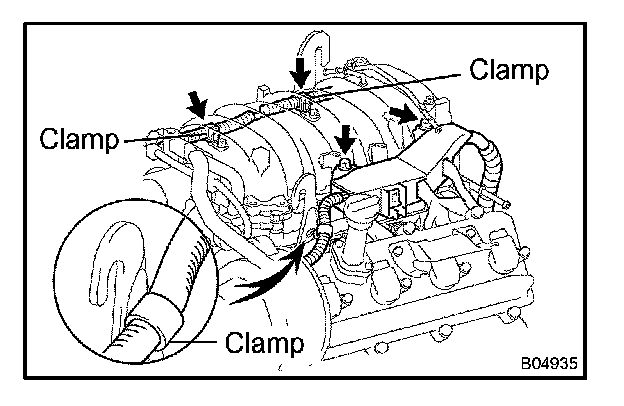 Clamp

Clamp

Clamp

B04935