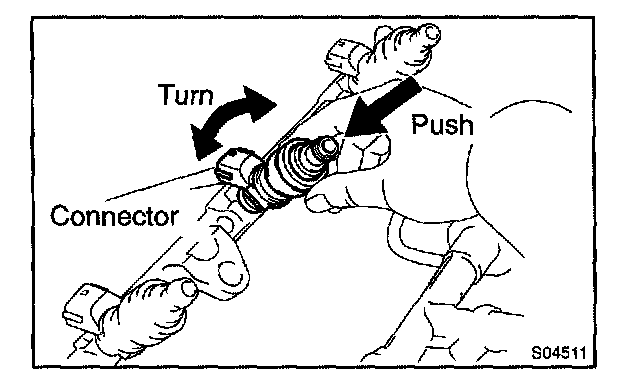 Turn

Push

Connector

S04511