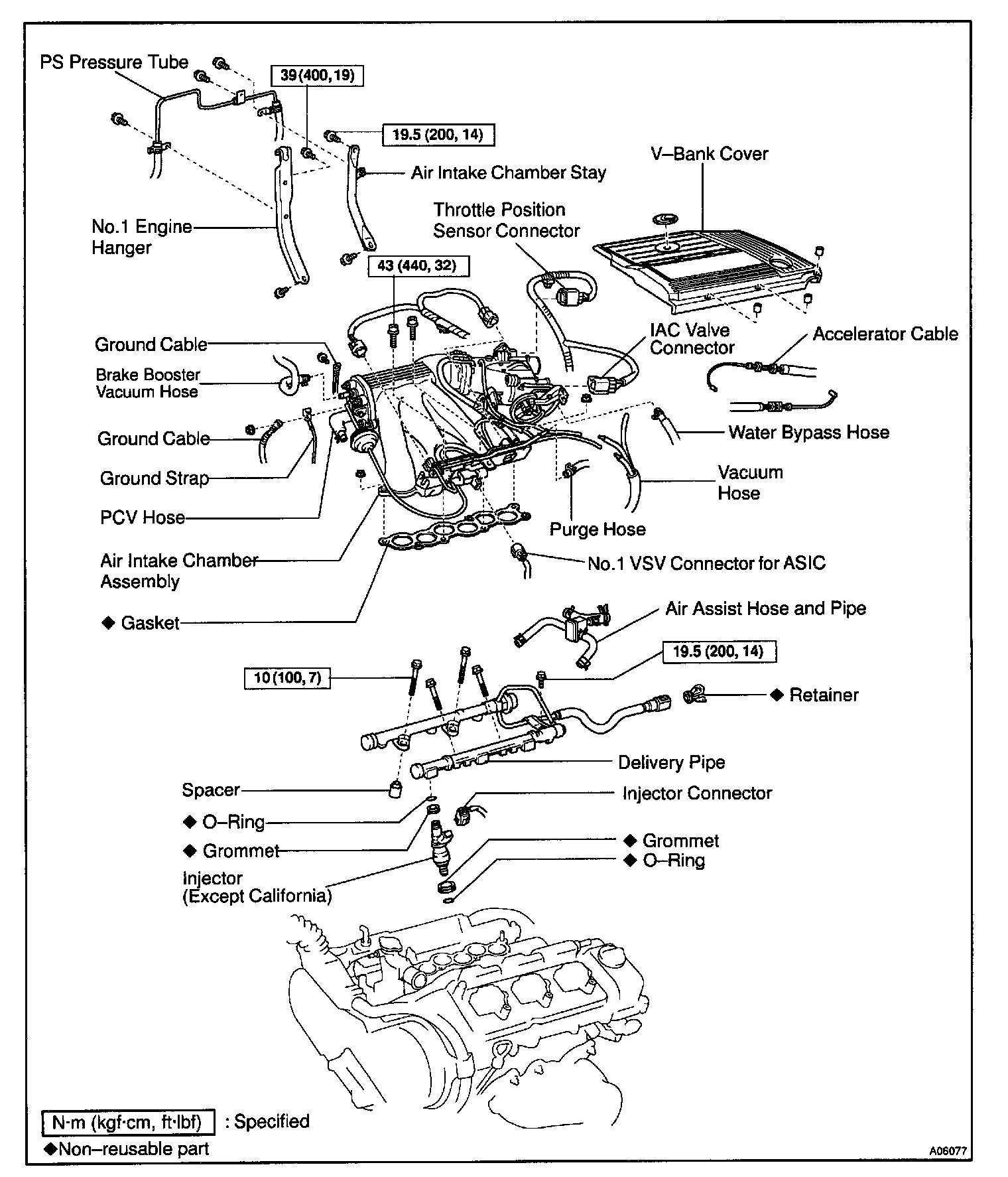 PS Pressure Tube

39 (400, 19)

19.5 (200, 14)

Air Intake Chamber Stay

V–Bank Cover

No.1 Engine Hanger

Throttle Position Sensor Connector

43 (440, 32)

Ground Cable

Brake Booster Vacuum Hose

IAC Valve Connector

Accelerator Cable

Ground Cable

Water Bypass Hose

Ground Strap

Vacuum Hose

PCV Hose

Purge Hose

Air Intake Chamber Assembly

No.1 VSV Connector for ASIC

◆ Gasket

Air Assist Hose and Pipe

19.5 (200, 14)

10 (100, 7)

◆ Retainer

Delivery Pipe

Spacer

Injector Connector

◆ O–Ring

◆ Grommet

◆ Grommet

◆ O–Ring

Injector (Except California)

N·m (kgf·cm, ft·lbf) : Specified

◆Non–reusable part

A06077