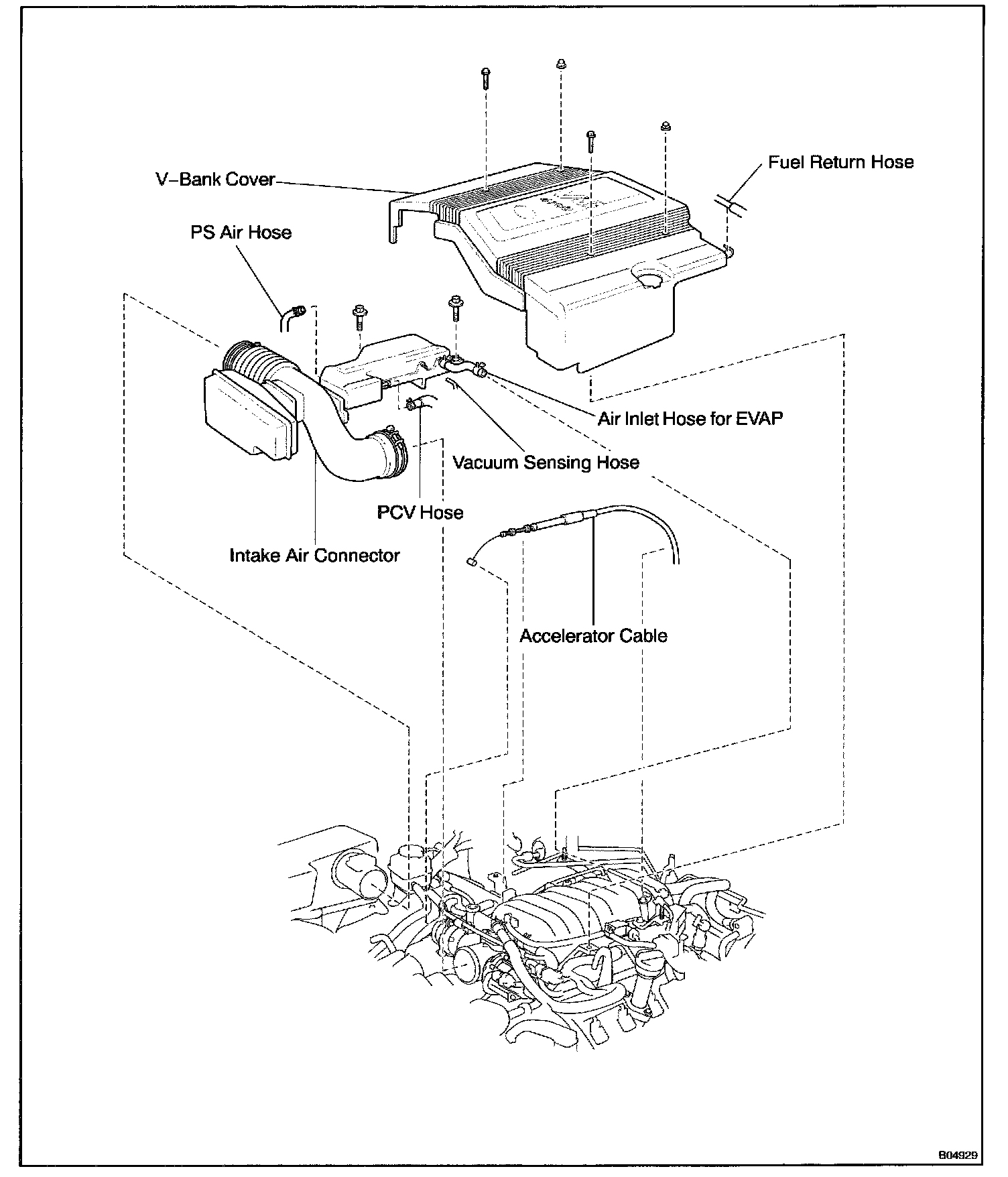 V–Bank Cover

Fuel Return Hose

PS Air Hose

Air Inlet Hose for EVAP

Vacuum Sensing Hose

PCV Hose

Intake Air Connector

Accelerator Cable

B04929