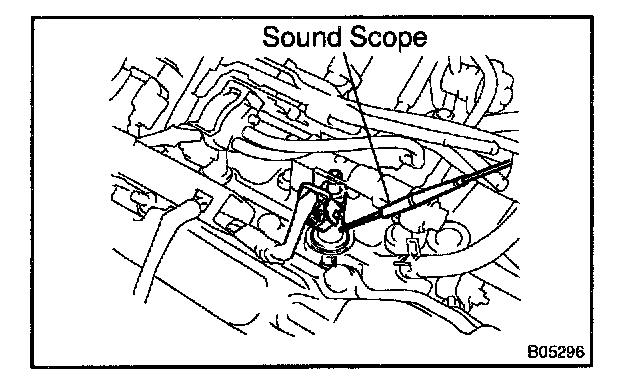 Sound Scope

B05296