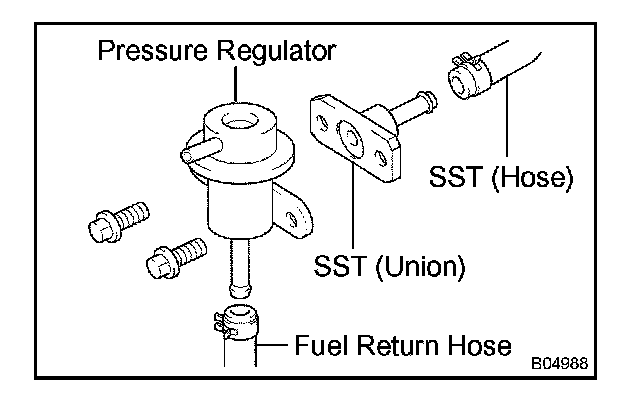 Pressure Regulator

SST (Hose)

SST (Union)

Fuel Return Hose

B04988