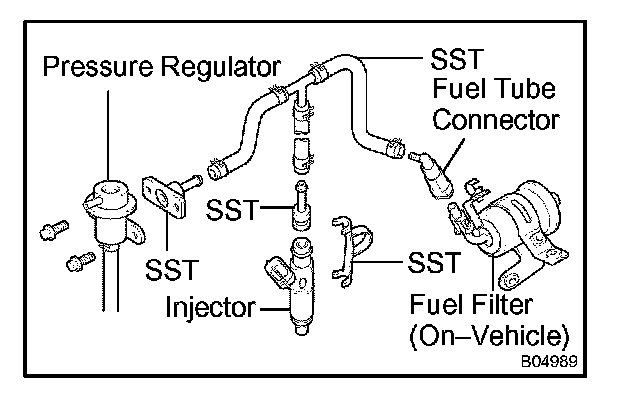 Pressure Regulator

SST

Fuel Tube Connector

SST

SST

SST

Injector

Fuel Filter (On–Vehicle)

B04989