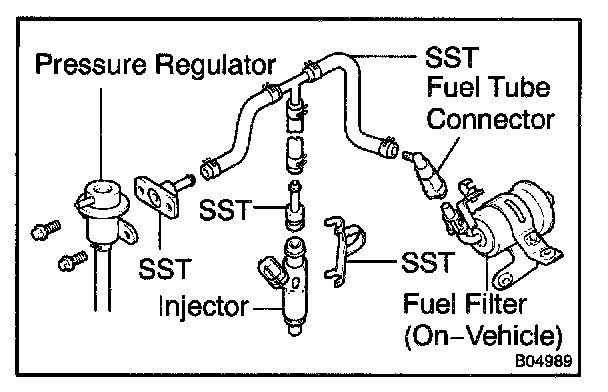 Pressure Regulator

SST
Fuel Tube
Connector

SST

SST

SST

Injector

Fuel Filter
(On–Vehicle)

B04989