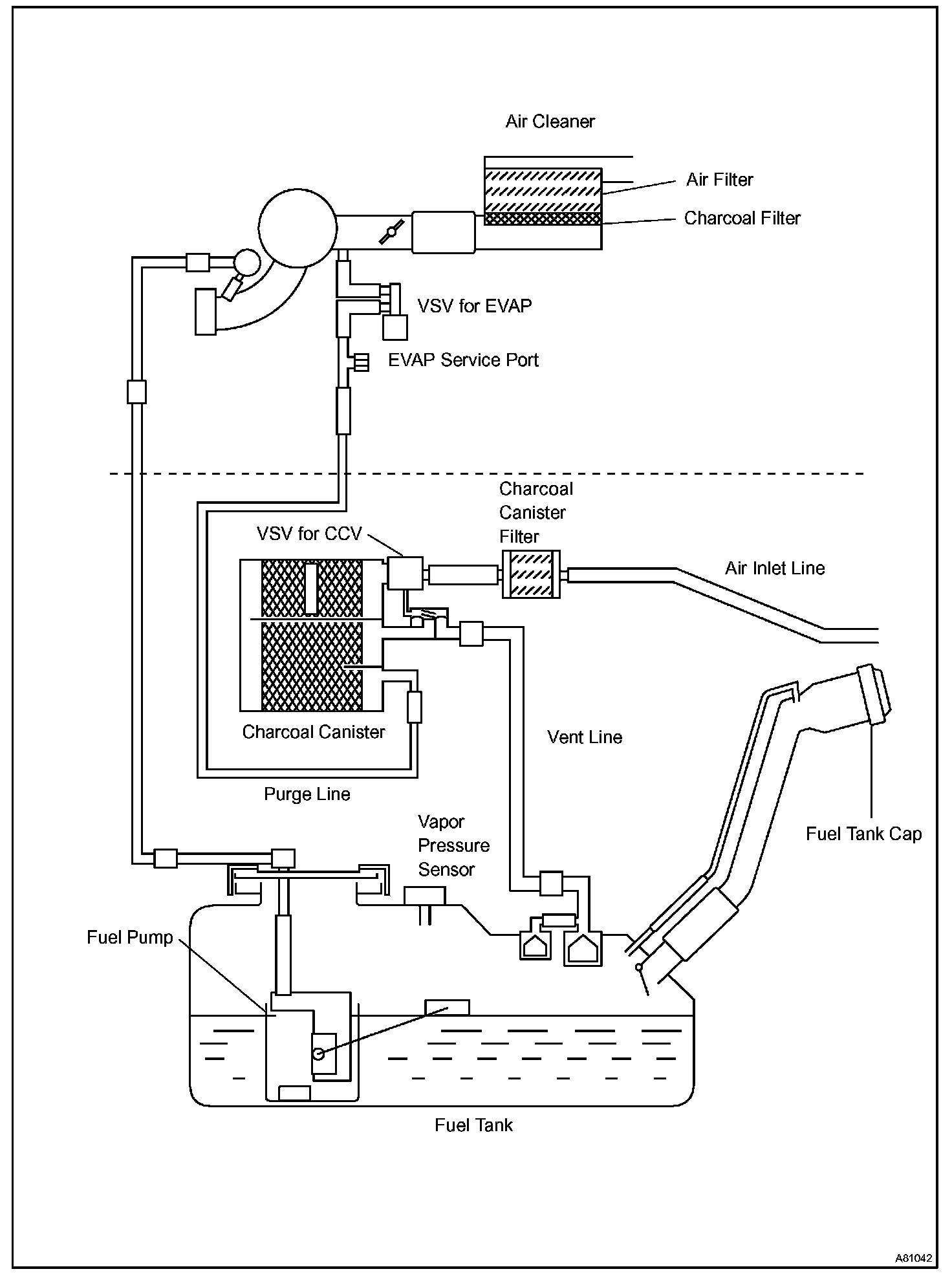 Air Cleaner

Air Filter

Charcoal Filter

VSV for EVAP

EVAP Service Port

Charcoal Canister Filter

VSV for CCV

Air Inlet Line

Charcoal Canister

Vent Line

Purge Line

Vapor Pressure Sensor

Fuel Tank Cap

Fuel Pump

Fuel Tank

A81042