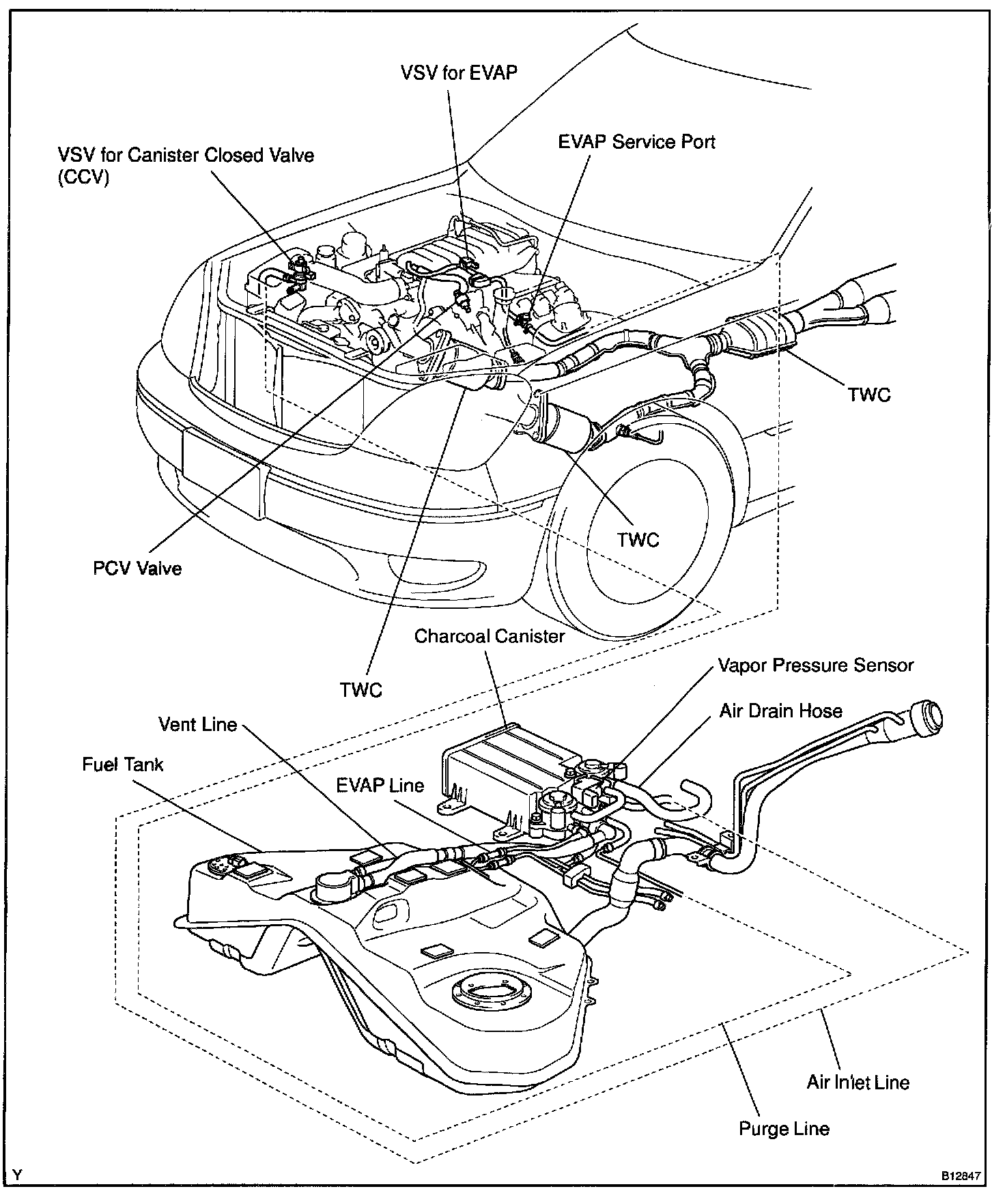 VSV for EVAP

EVAP Service Port

VSV for Canister Closed Valve (CCV)

TWC

TWC

PCV Valve

Charcoal Canister

Vapor Pressure Sensor

TWC

Air Drain Hose

Vent Line

Fuel Tank

EVAP Line

Air Inlet Line

Purge Line

Y

B12847