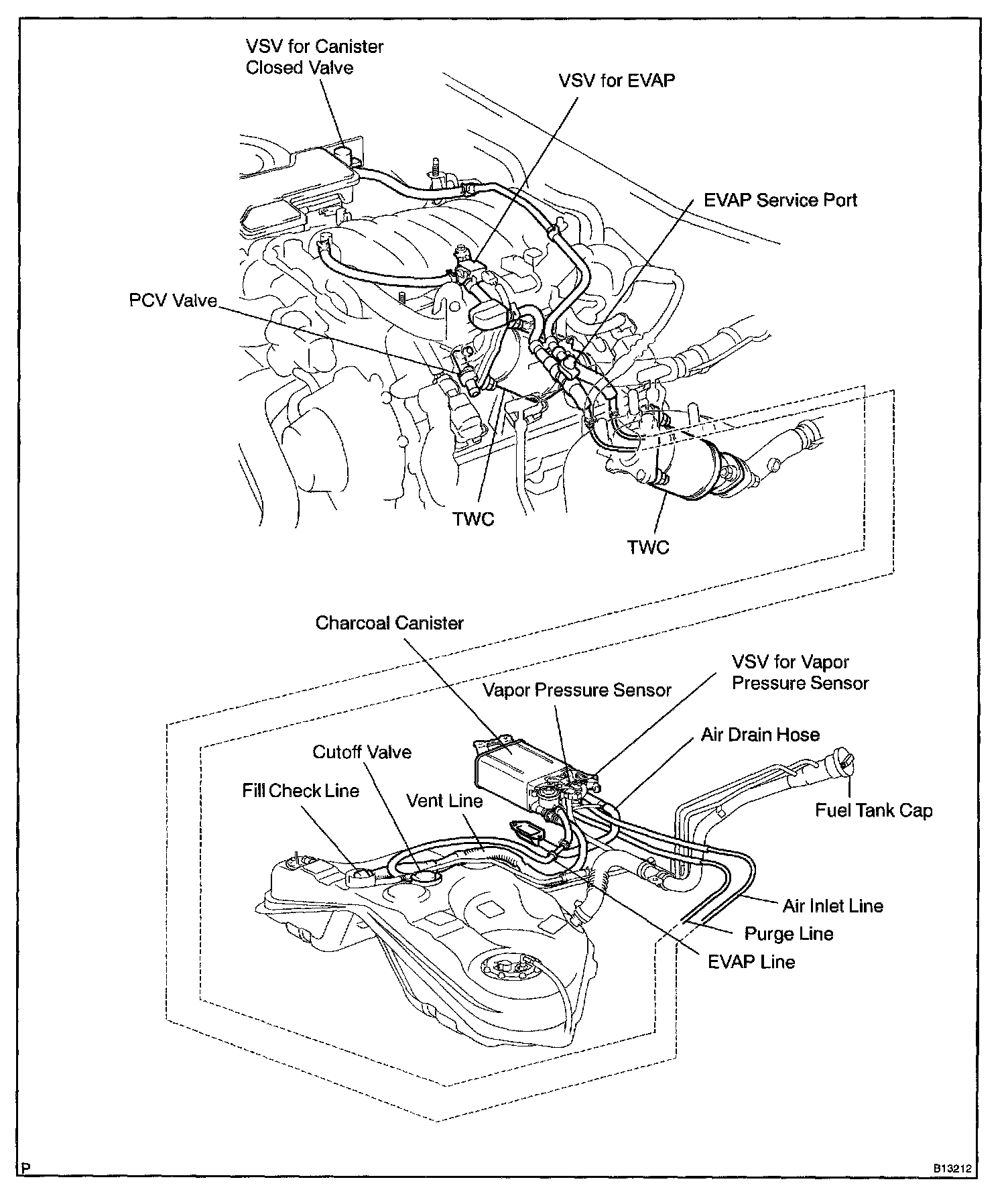 VSV for Canister Closed Valve

VSV for EVAP

EVAP Service Port

PCV Valve

TWC

TWC

Charcoal Canister

VSV for Vapor Pressure Sensor

Vapor Pressure Sensor

Air Drain Hose

Cutoff Valve

Fill Check Line

Vent Line

Fuel Tank Cap

Air Inlet Line

Purge Line

EVAP Line

P

B13212