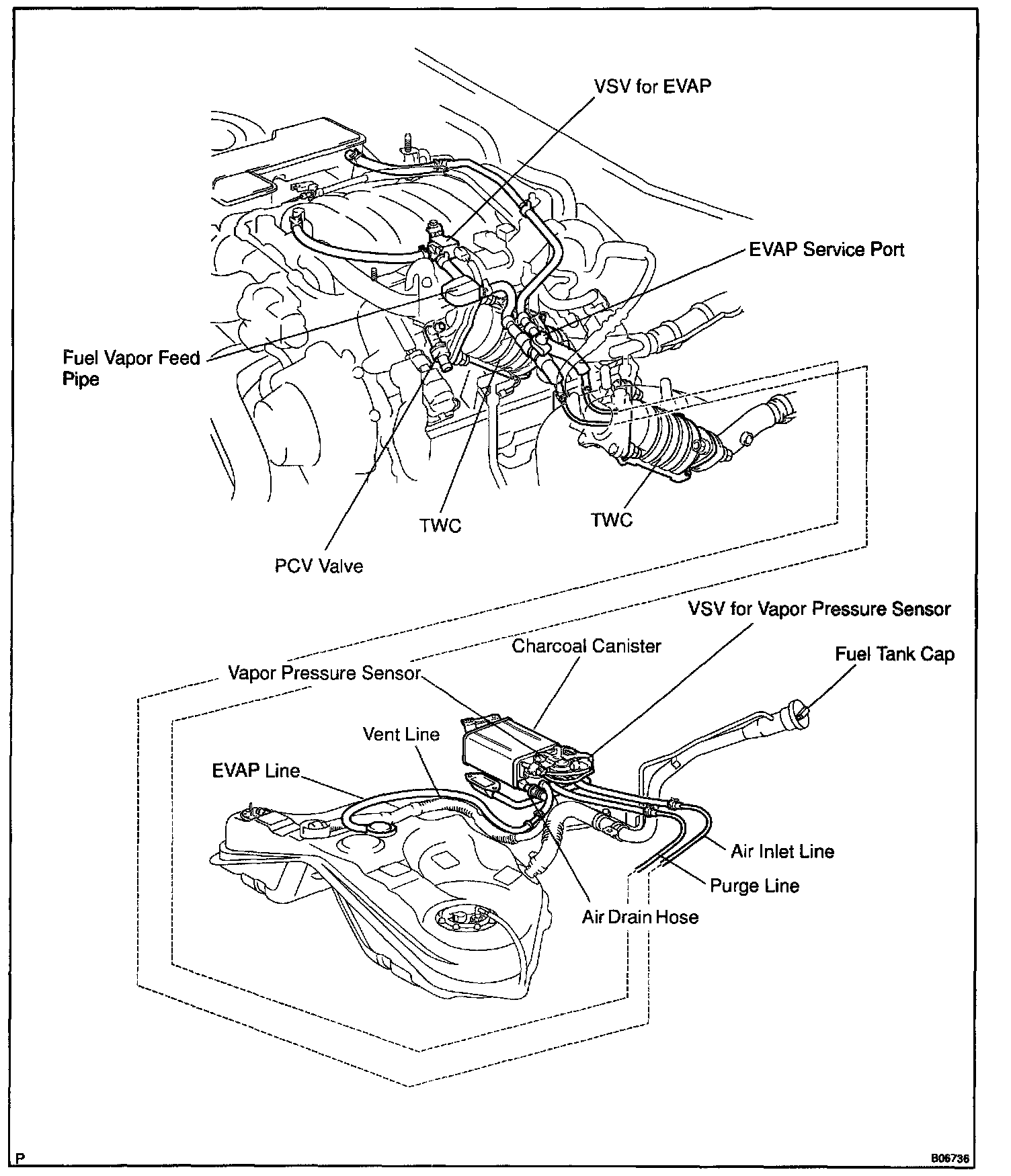 VSV for EVAP

EVAP Service Port

Fuel Vapor Feed Pipe

TWC

TWC

PCV Valve

VSV for Vapor Pressure Sensor

Charcoal Canister

Fuel Tank Cap

Vapor Pressure Sensor

Vent Line

EVAP Line

Air Inlet Line

Purge Line

Air Drain Hose

P

B06736