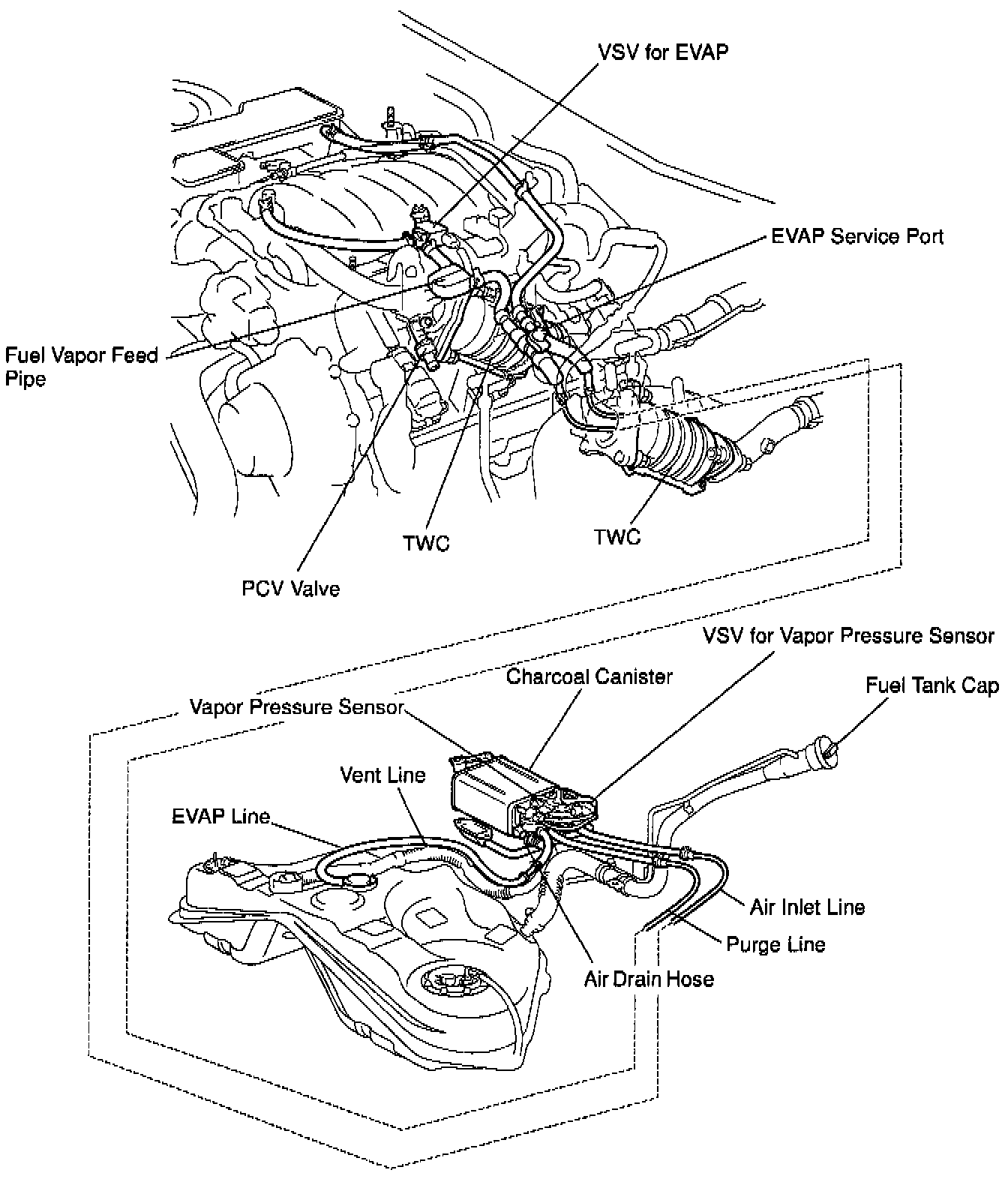 VSV for EVAP

EVAP Service Port

Fuel Vapor Feed Pipe

TWC

TWC

PCV Valve

VSV for Vapor Pressure Sensor

Charcoal Canister

Fuel Tank Cap

Vapor Pressure Sensor

Vent Line

EVAP Line

Air Inlet Line

Purge Line

Air Drain Hose