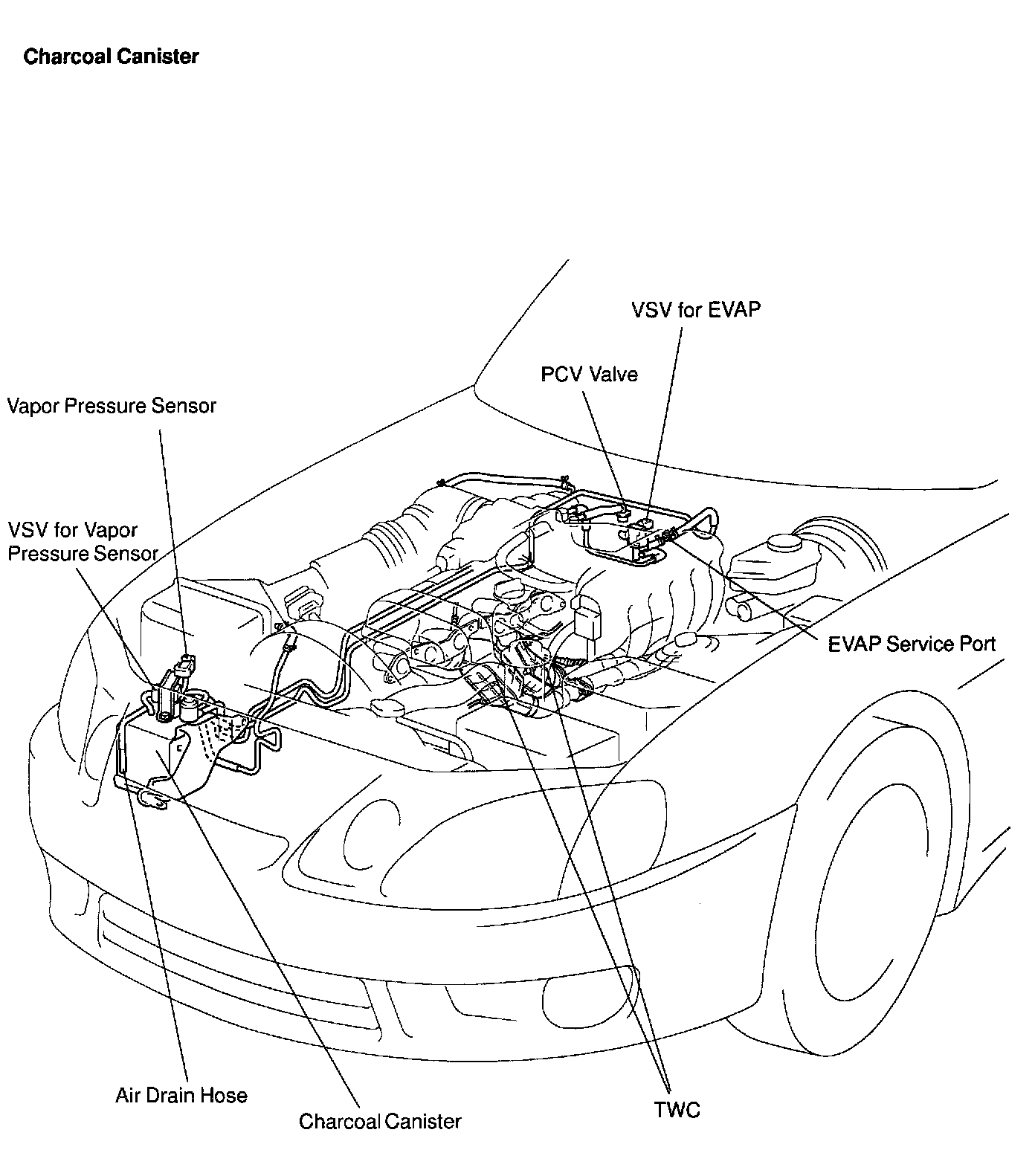 Charcoal Canister

VSV for EVAP

PCV Valve

Vapor Pressure Sensor

VSV for Vapor Pressure Sensor

EVAP Service Port

Air Drain Hose

Charcoal Canister

TWC