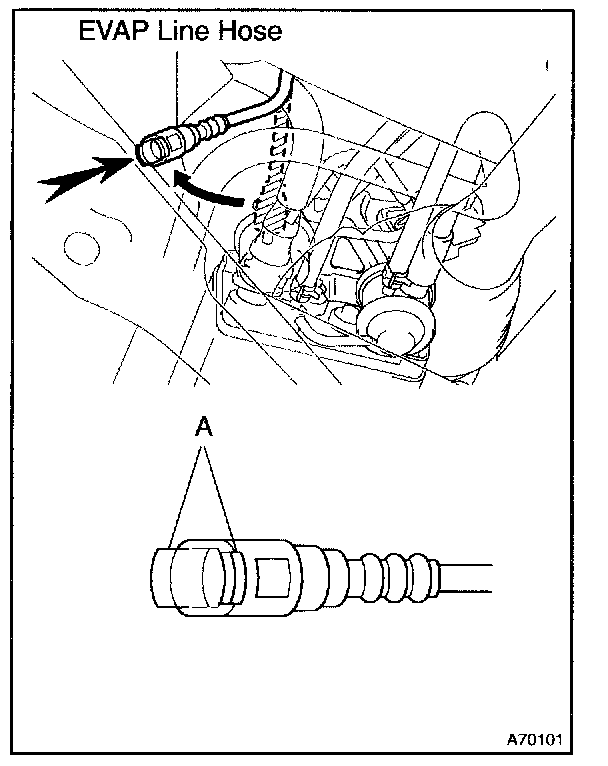 EVAP Line Hose

A

A70101