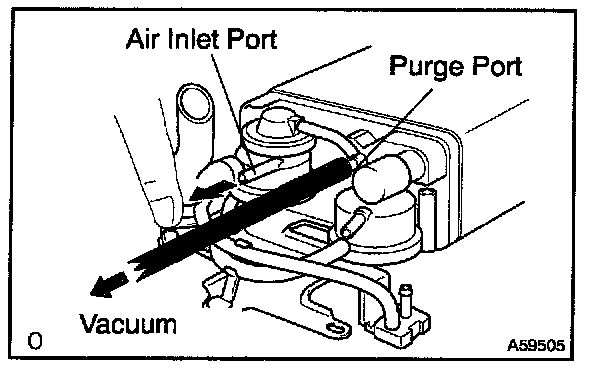 Air Inlet Port
Purge Port
Vacuum
O
A59505