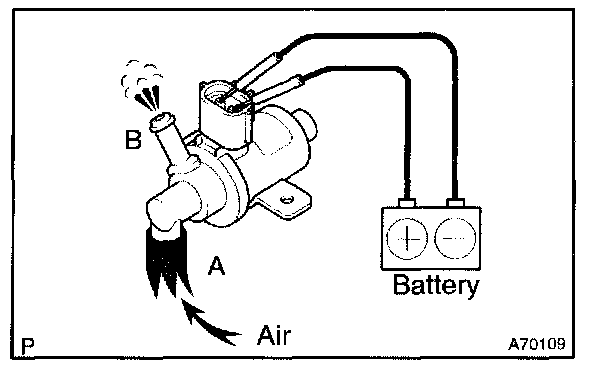 B
A
Air
Battery
P
A70109