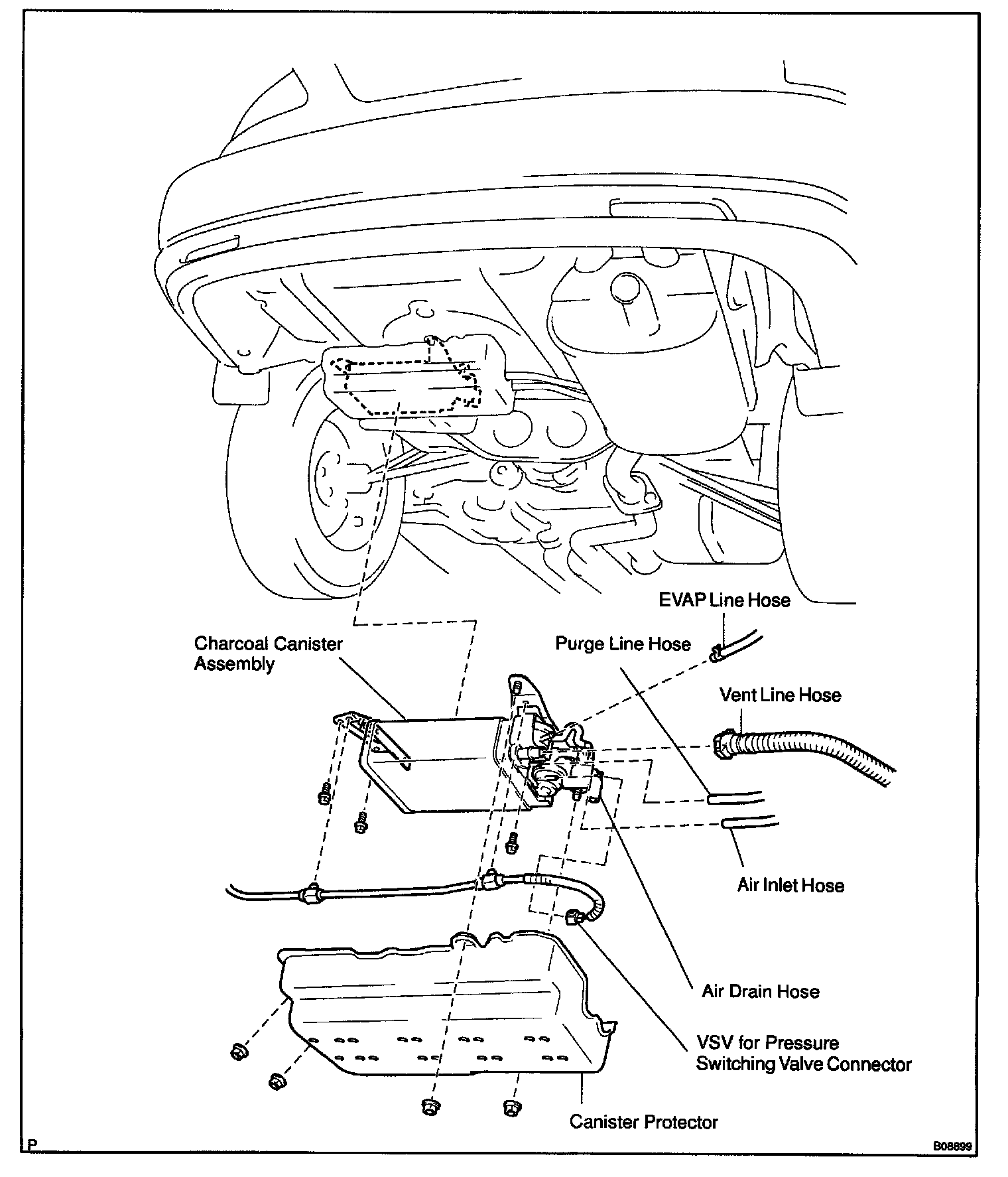 EVAP Line Hose

Charcoal Canister Assembly

Purge Line Hose

Vent Line Hose

Air Inlet Hose

Air Drain Hose

VSV for Pressure Switching Valve Connector

Canister Protector

P

B08899