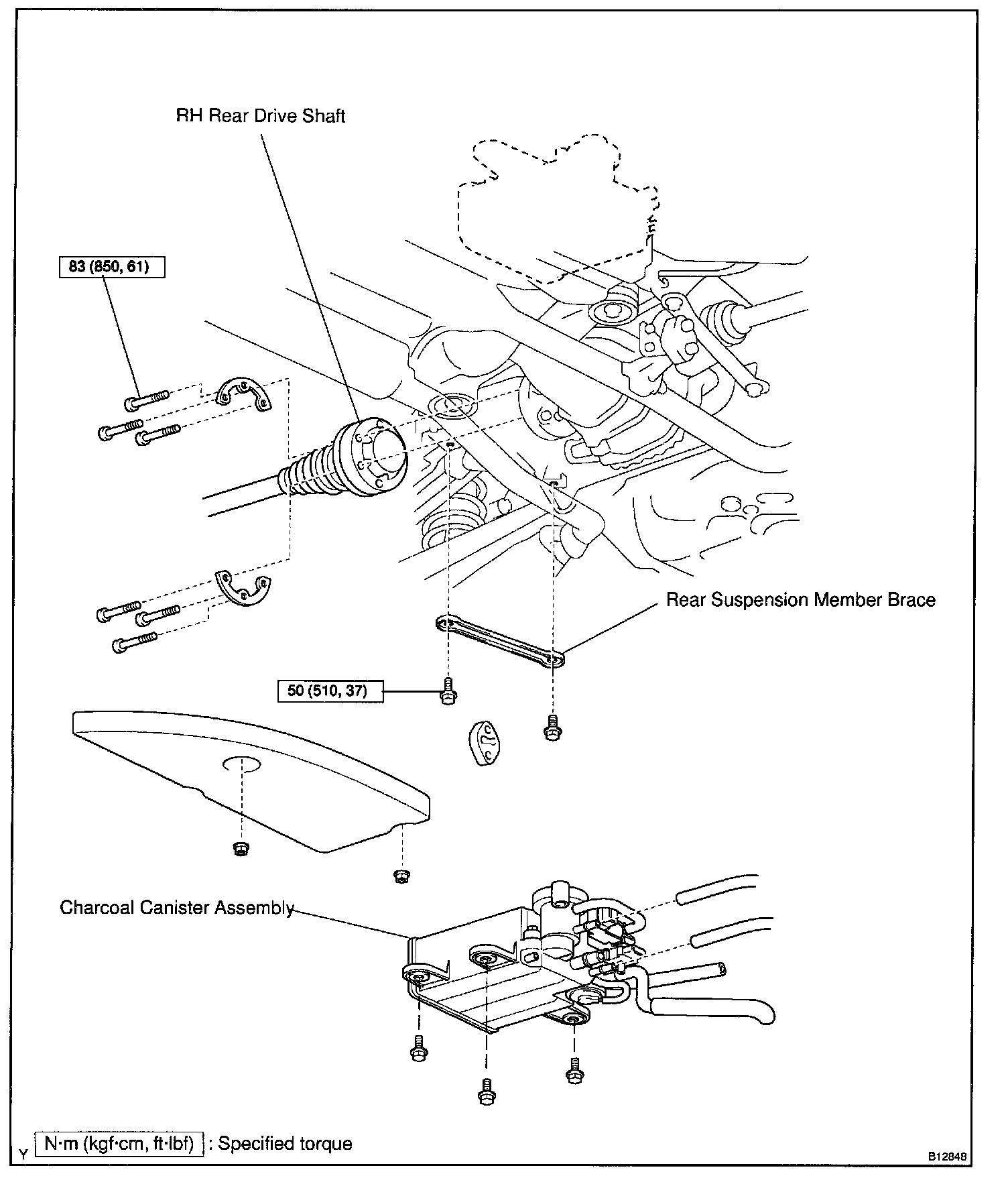 RH Rear Drive Shaft

83 (850, 61)

Rear Suspension Member Brace

50 (510, 37)

Charcoal Canister Assembly

Y N·m (kgf·cm, ft·lbf) : Specified torque

B12848