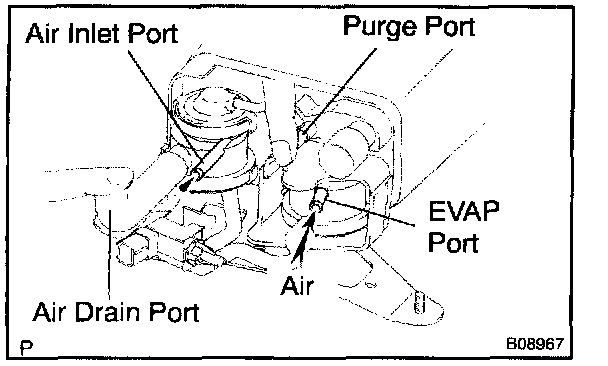 Air Inlet Port
Purge Port
EVAP Port
Air
Air Drain Port
P
B08967