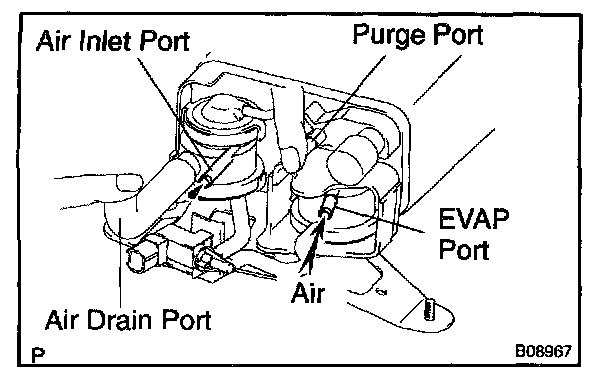 Air Inlet Port
Purge Port
EVAP Port
Air
Air Drain Port
P
B08967